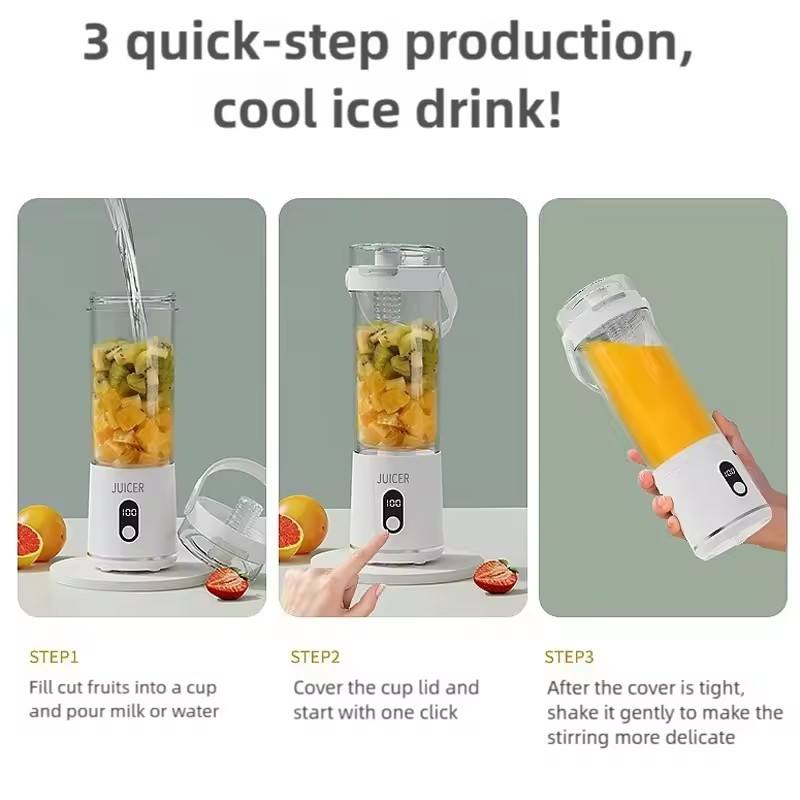 3 quick-step production, cool ice drink!

JUICER

100

JUICER

100

STEP1

Fill cut fruits into a cup and pour milk or water

STEP2

Cover the cup lid and start with one click

STEP3

After the cover is tight, shake it gently to make the stirring more delicate