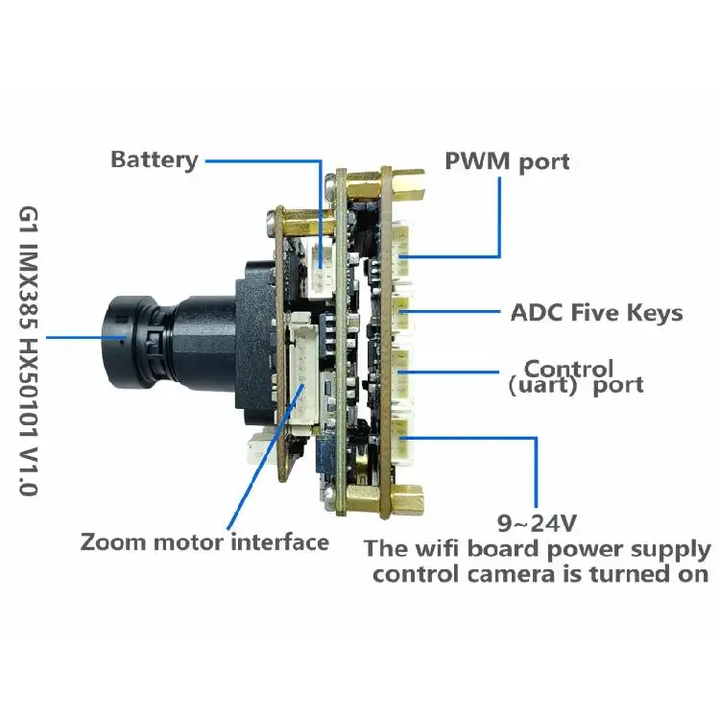 G1 IMX385 HX50101 V1.0

Battery

PWM port

ADC Five Keys

Control (uart) port

Zoom motor interface

9~24V
The wifi board power supply control camera is turned on