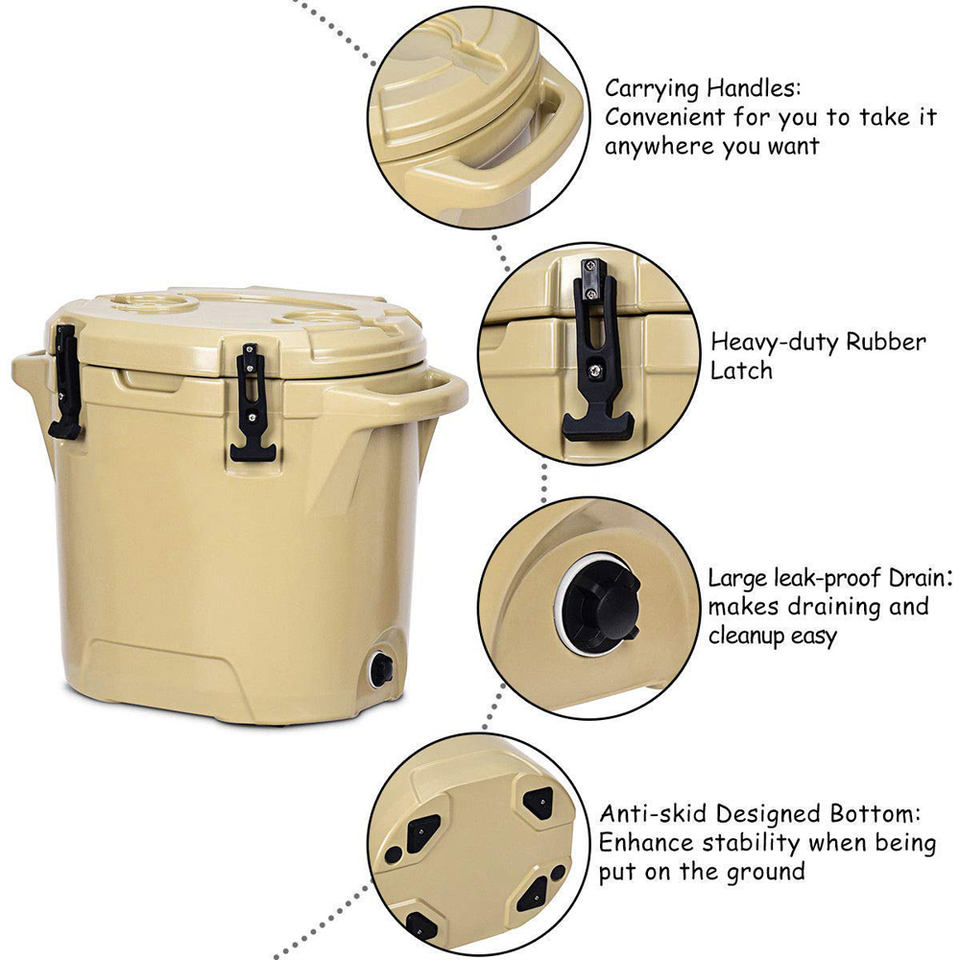 Carrying Handles:
Convenient for you to take it anywhere you want

Heavy-duty Rubber Latch

Large leak-proof Drain: makes draining and cleanup easy

Anti-skid Designed Bottom: Enhance stability when being put on the ground