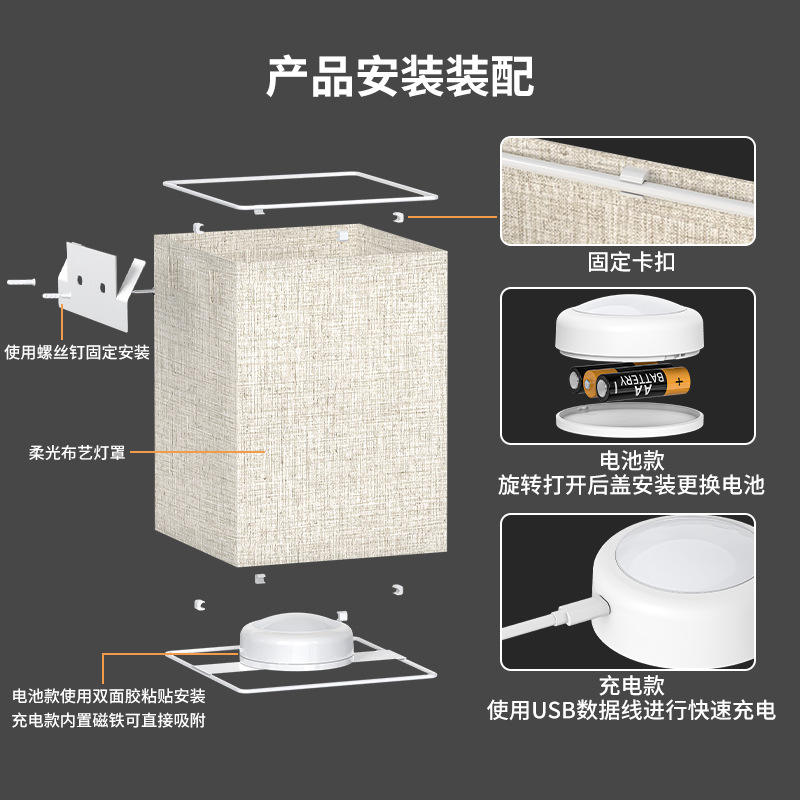 产品安装装配

使用螺丝钉固定安装

柔光布艺灯罩

电池款使用双面胶粘贴安装
充电款内置磁铁可直接吸附

固定卡扣

AA BATTERY

电池款
旋转打开后盖安装更换电池

充电款
使用USB数据线进行快速充电