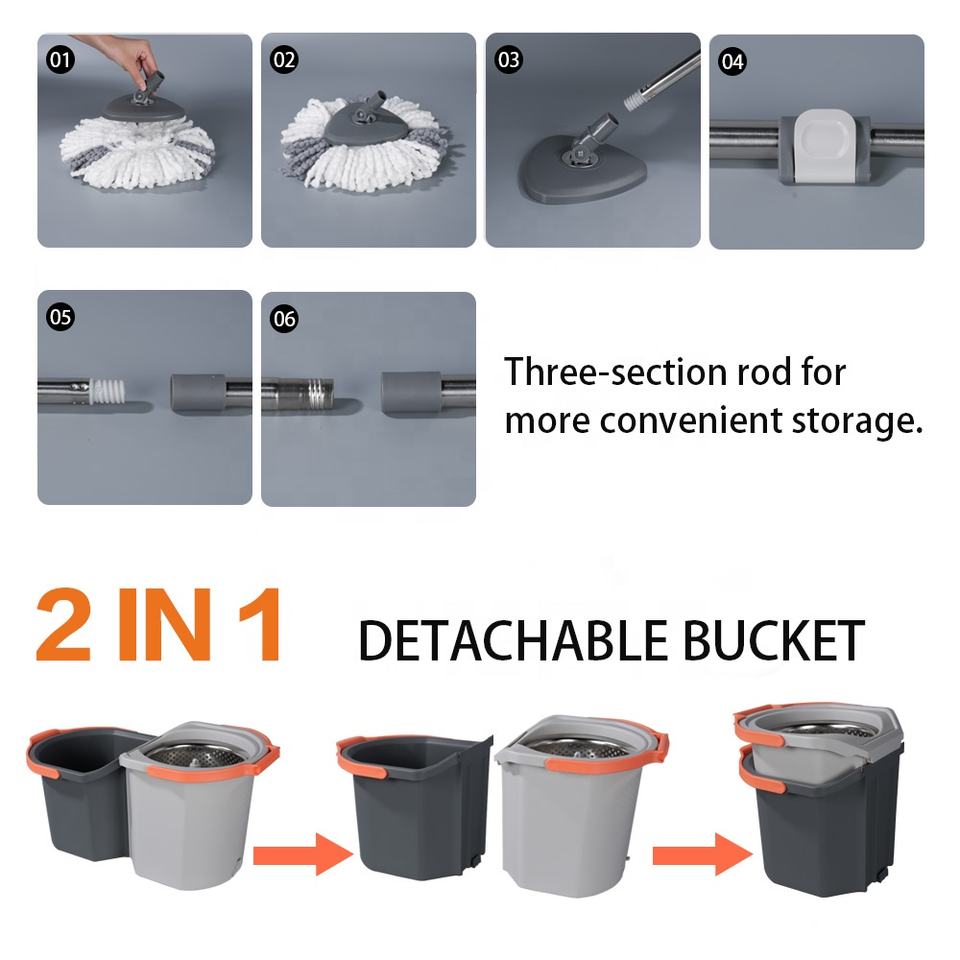 01

02

03

04

05

06

Three-section rod for more convenient storage.

2 IN 1 DETACHABLE BUCKET