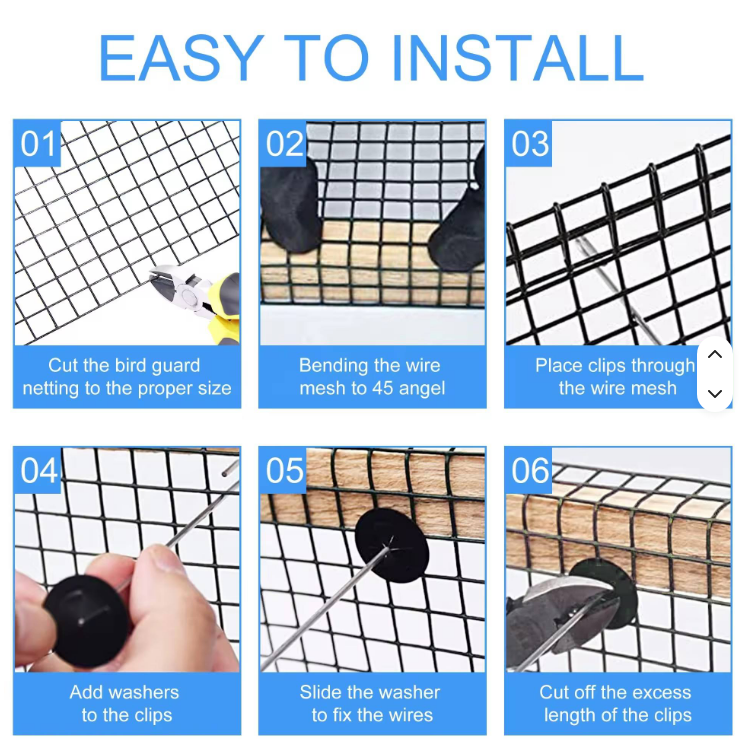 EASY TO INSTALL

01
Cut the bird guard netting to the proper size

02
Bending the wire mesh to 45 angel

03
Place clips through the wire mesh

04
Add washers to the clips

05
Slide the washer to fix the wires

06
Cut off the excess length of the clips