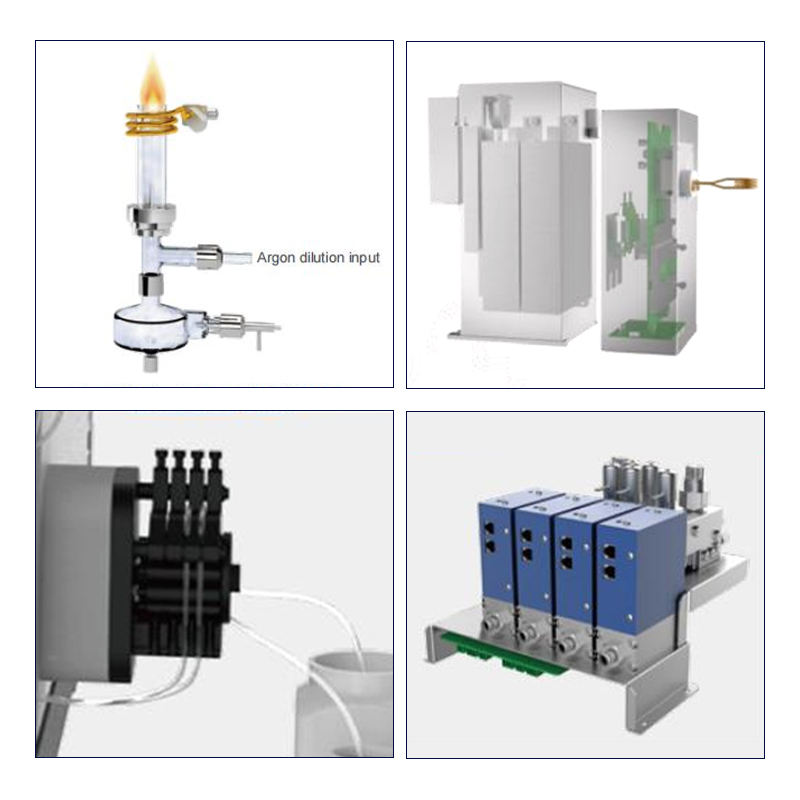 Argon dilution input