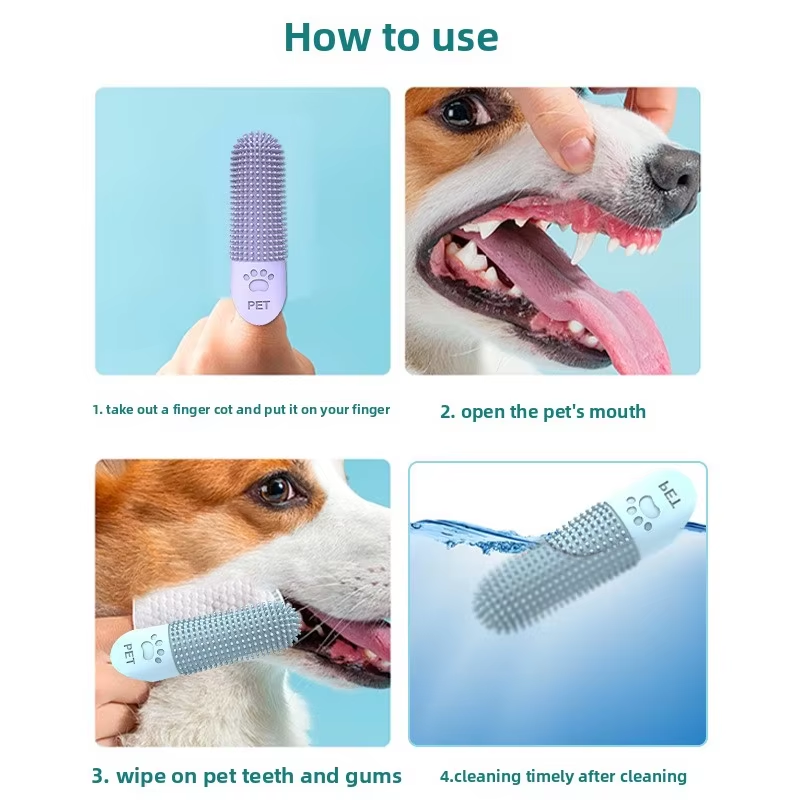 How to use

PET

1. take out a finger cot and put it on your finger

2. open the pet's mouth

PET

PET

3. wipe on pet teeth and gums

4.cleaning timely after cleaning