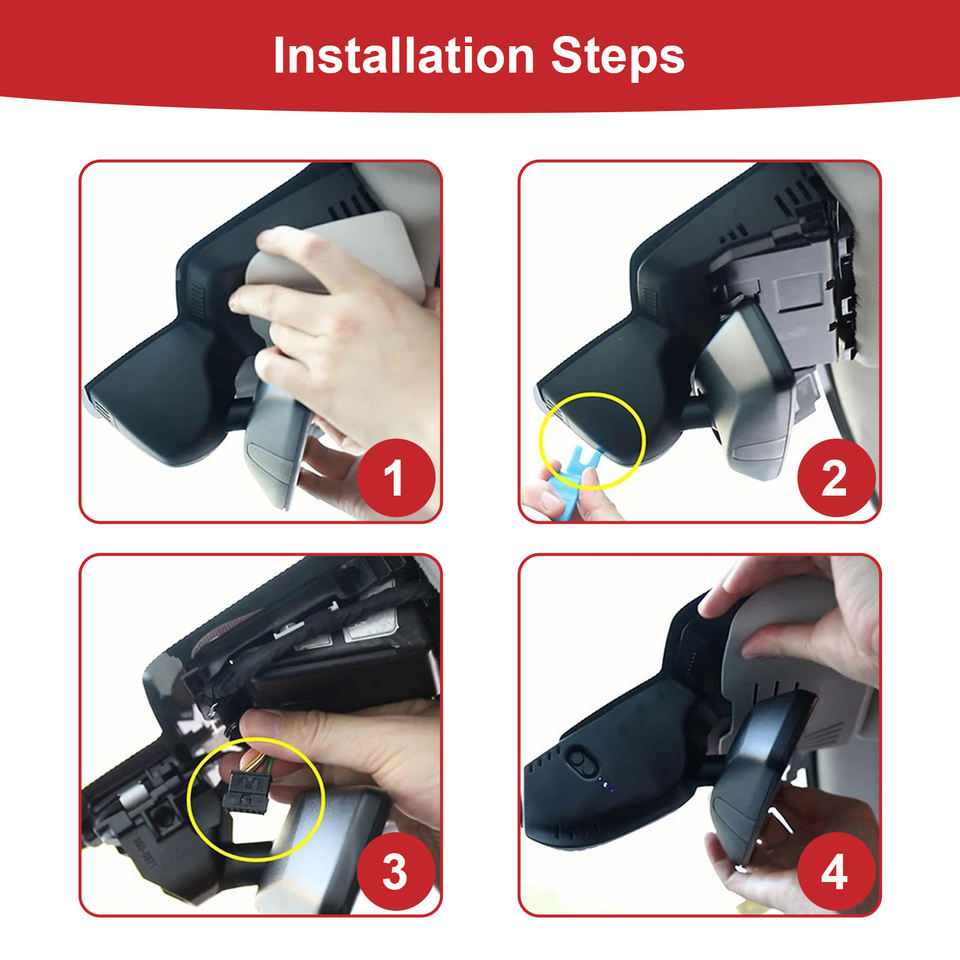 Installation Steps

1

2

3

4