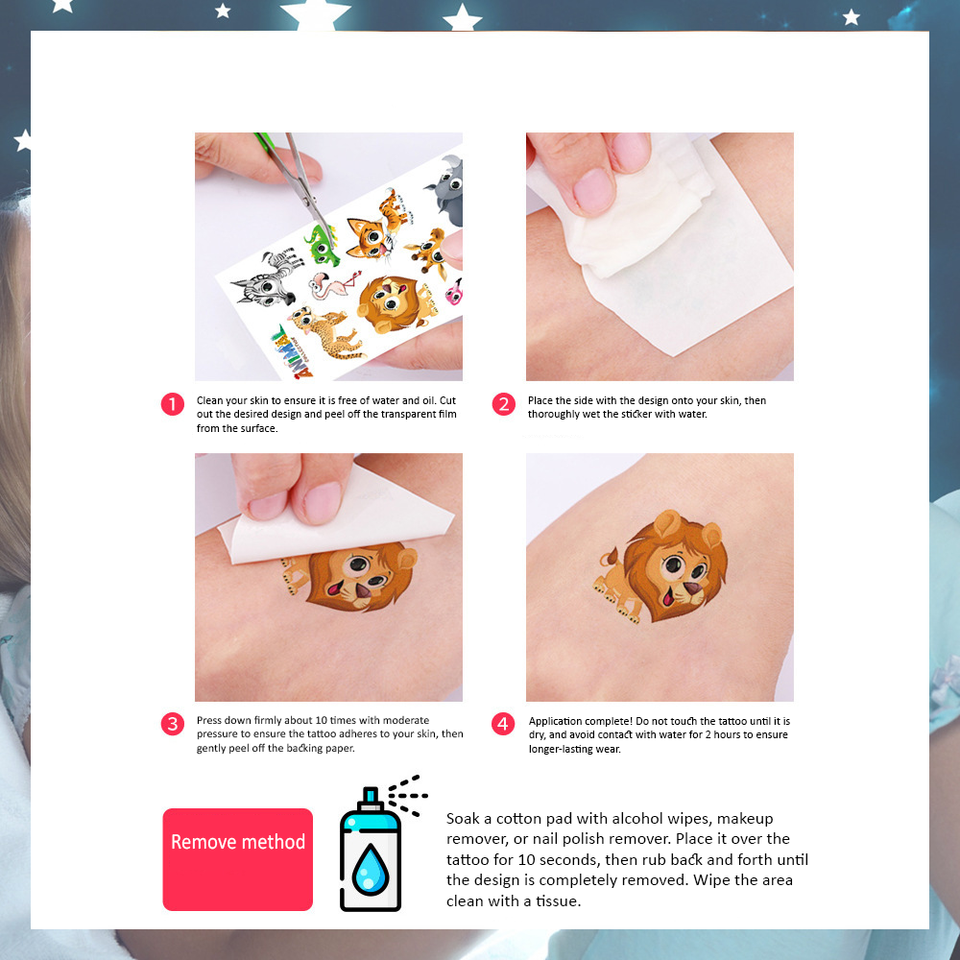 ANIMAL

1 Clean your skin to ensure it is free of water and oil. Cut out the desired design and peel off the transparent film from the surface.

2 Place the side with the design onto your skin, then thoroughly wet the sticker with water.

3 Press down firmly about 10 times with moderate pressure to ensure the tattoo adheres to your skin, then gently peel off the backing paper.

4 Application complete! Do not touch the tattoo until it is dry, and avoid contact with water for 2 hours to ensure longer-lasting wear.

Remove method

Soak a cotton pad with alcohol wipes, makeup remover, or nail polish remover. Place it over the tattoo for 10 seconds, then rub back and forth until the design is completely removed. Wipe the area clean with a tissue.