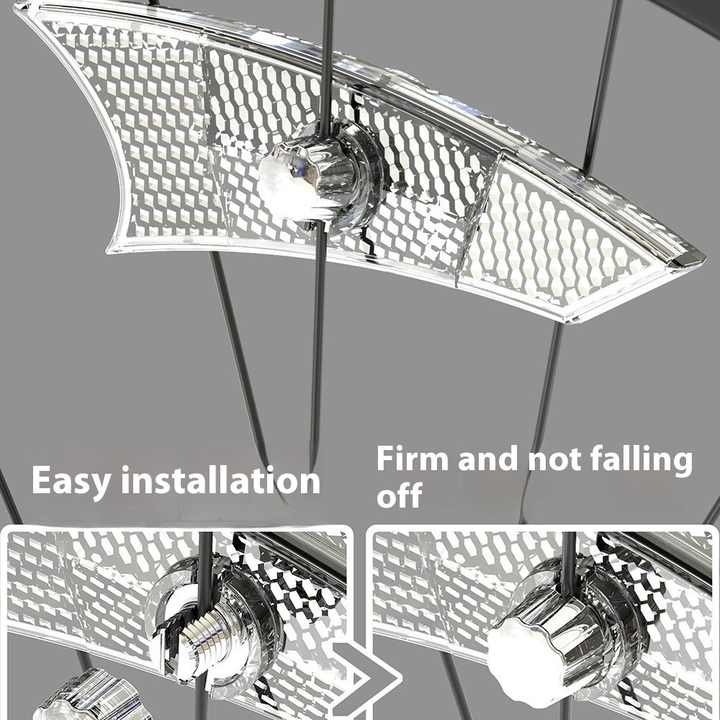 Easy installation

Firm and not falling off