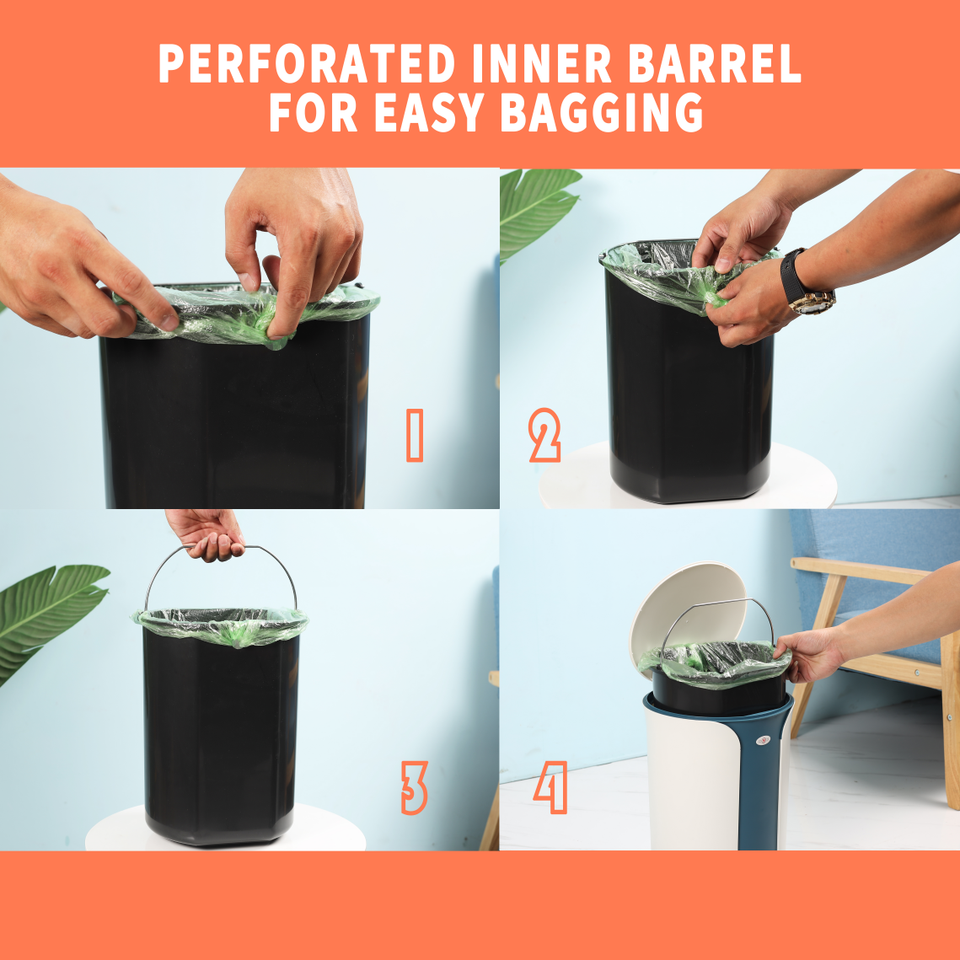 PERFORATED INNER BARREL FOR EASY BAGGING

1

2

3

4