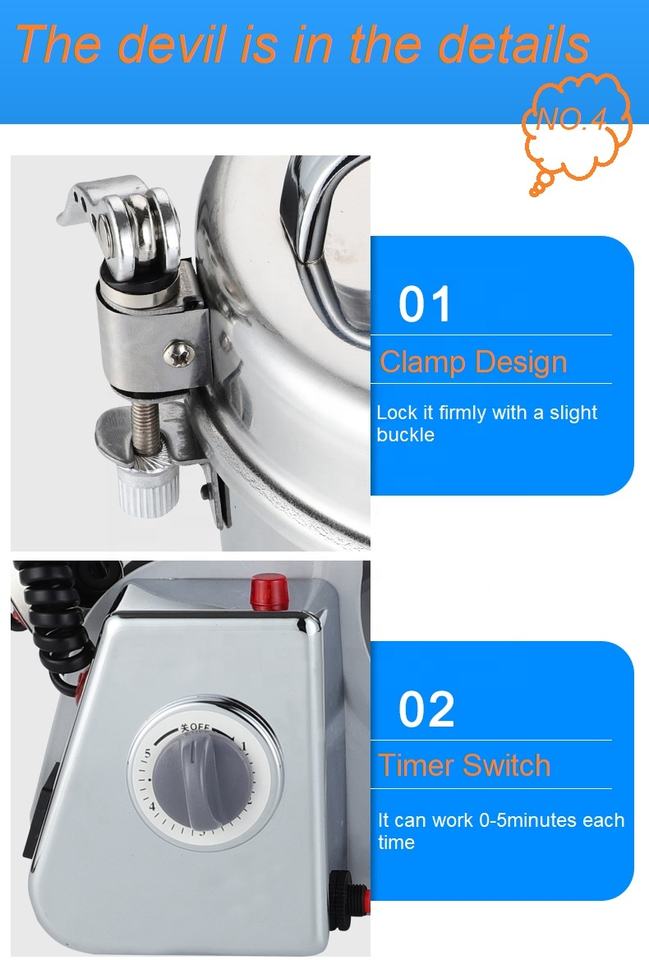 The devil is in the details

NO.4

01

Clamp Design

Lock it firmly with a slight buckle

关OFF
1
4
5

02

Timer Switch

It can work 0-5minutes each time