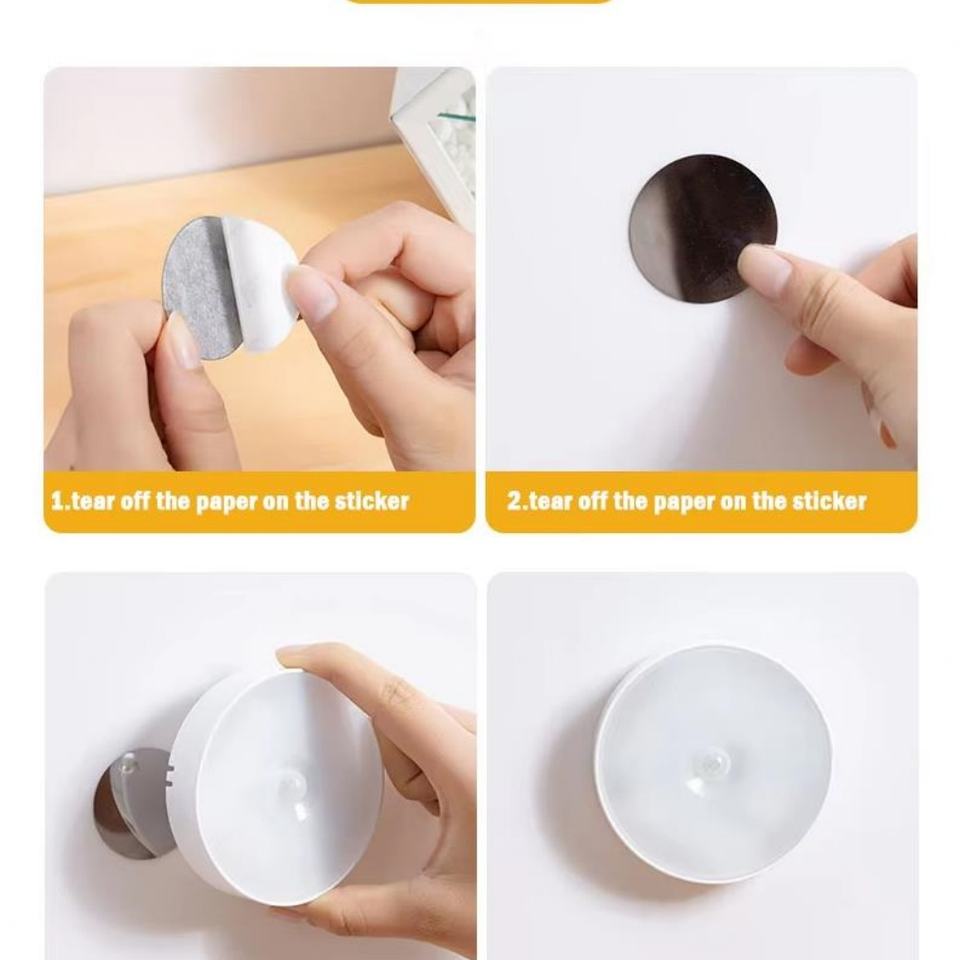 1.tear off the paper on the sticker

2.tear off the paper on the sticker