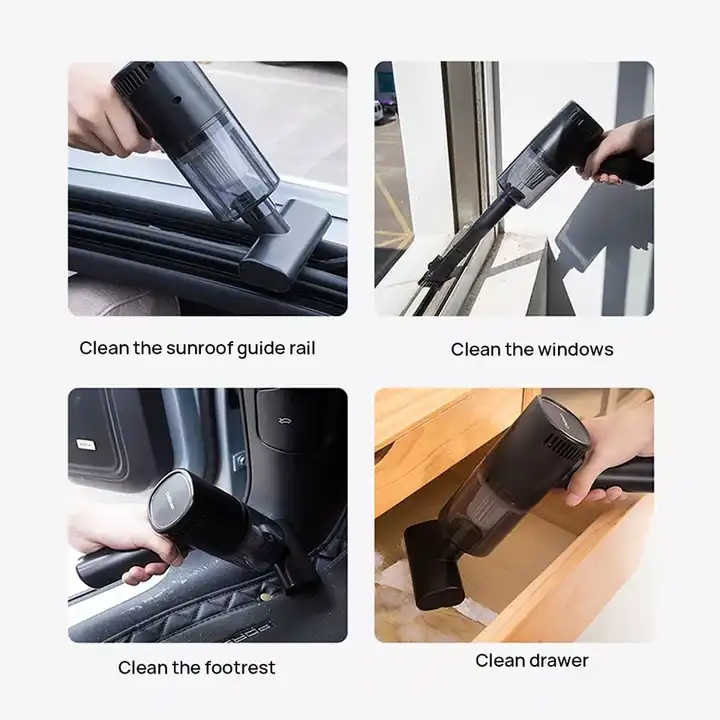 Clean the sunroof guide rail

Clean the windows

Clean the footrest

Clean drawer