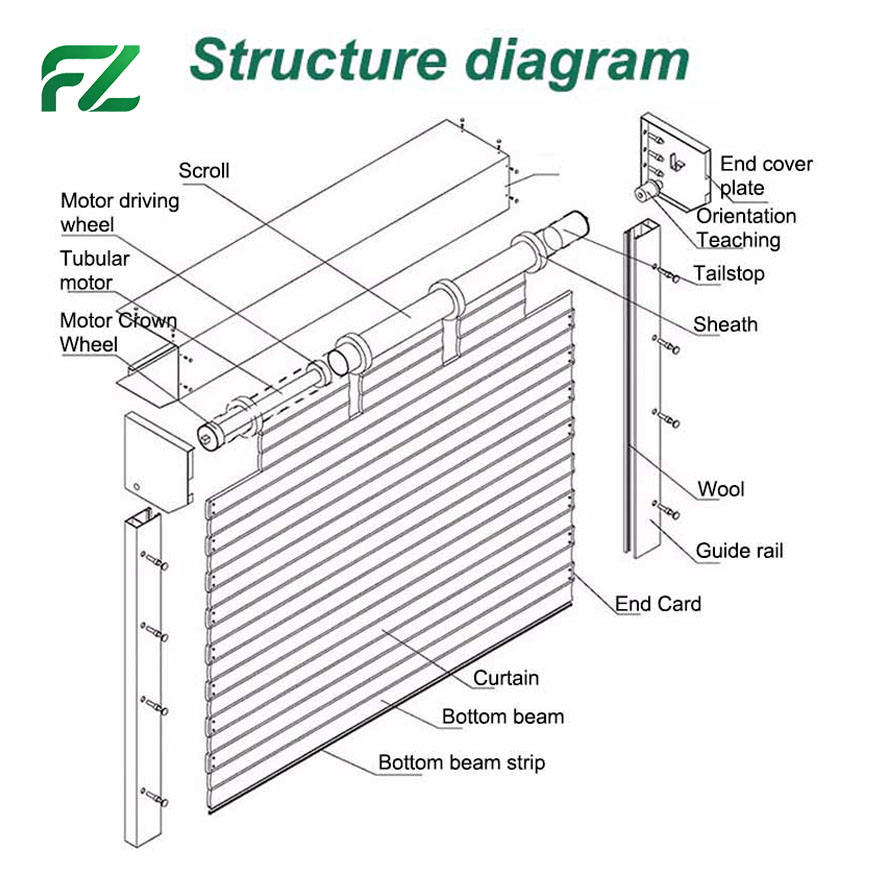 FZ

Structure diagram

Scroll

Motor driving wheel

Tubular motor

Motor Crown Wheel

End cover plate

Orientation Teaching

Tailstop

Sheath

Wool

Guide rail

End Card

Curtain

Bottom beam

Bottom beam strip