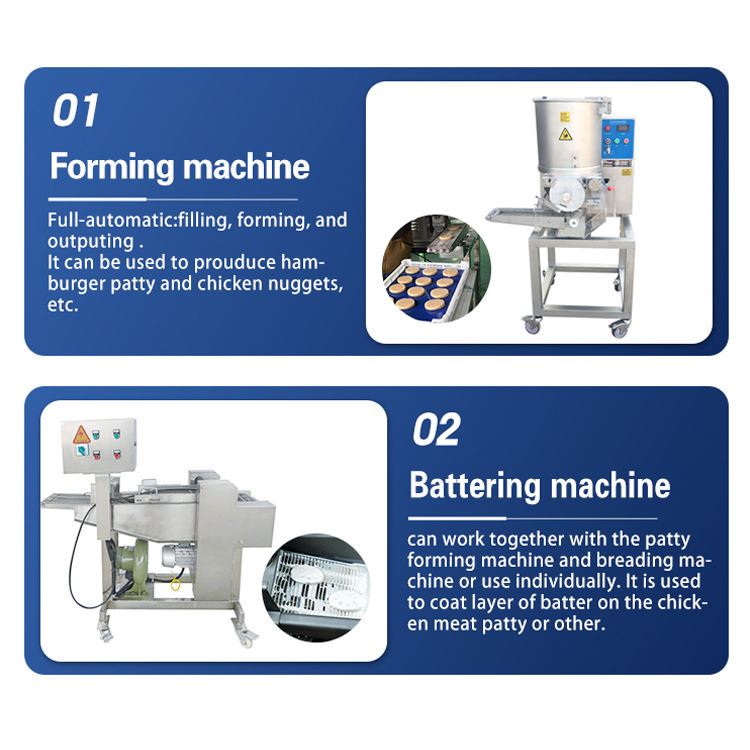 01

Forming machine

Full-automatic:filling, forming, and outputing .
It can be used to prouduce hamburger patty and chicken nuggets, etc.

02

Battering machine

can work together with the patty forming machine and breading machine or use individually. It is used to coat layer of batter on the chicken meat patty or other.