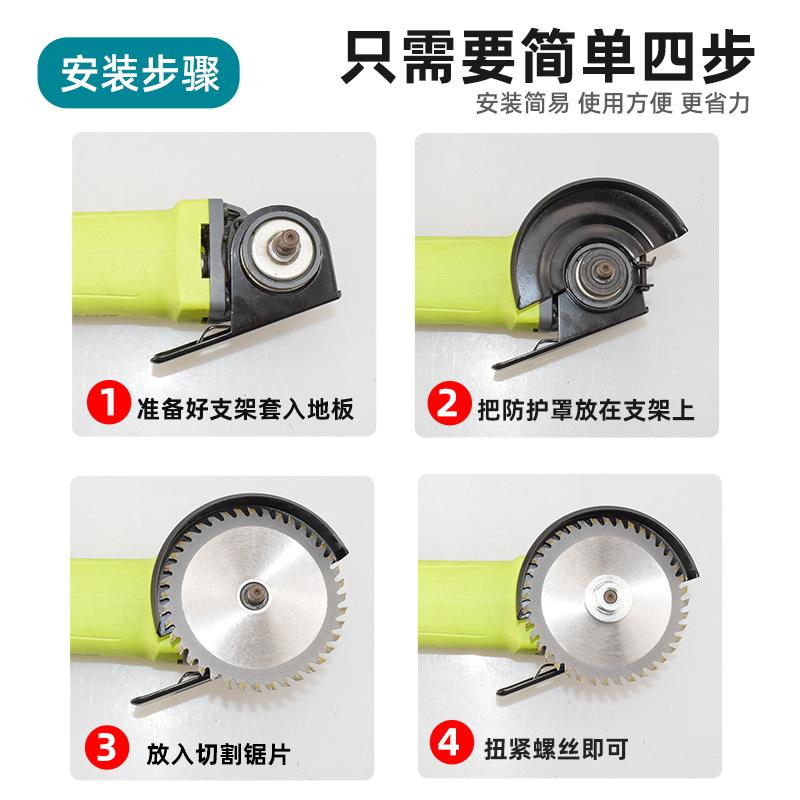 安装步骤

只需要简单四步

安装简易 使用方便 更省力

1 准备好支架套入地板

2 把防护罩放在支架上

3 放入切割锯片

4 扭紧螺丝即可