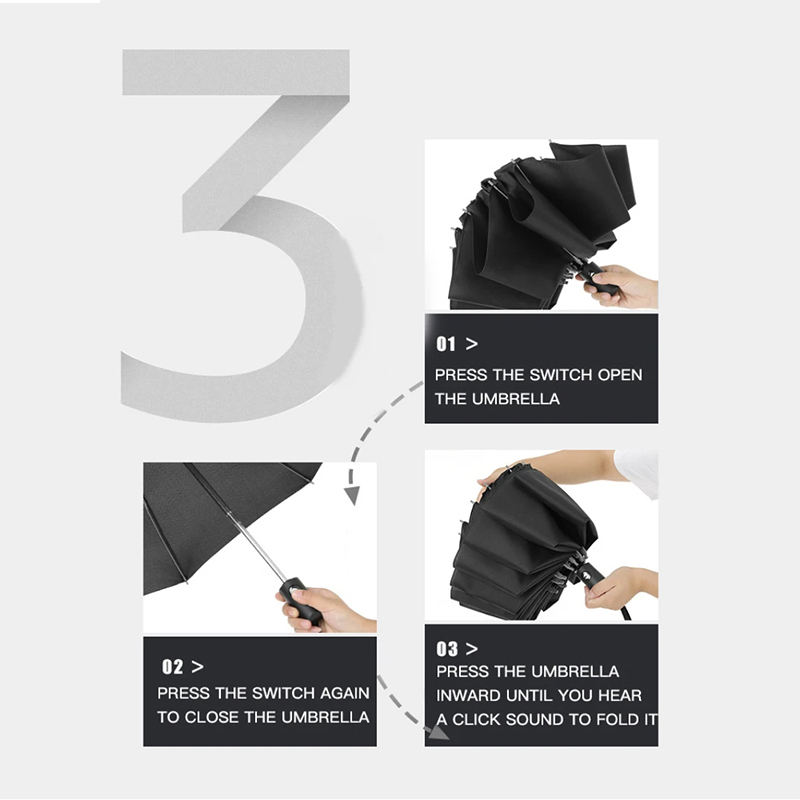 3

01 >
PRESS THE SWITCH OPEN THE UMBRELLA

02 >
PRESS THE SWITCH AGAIN TO CLOSE THE UMBRELLA

03 >
PRESS THE UMBRELLA INWARD UNTIL YOU HEAR A CLICK SOUND TO FOLD IT