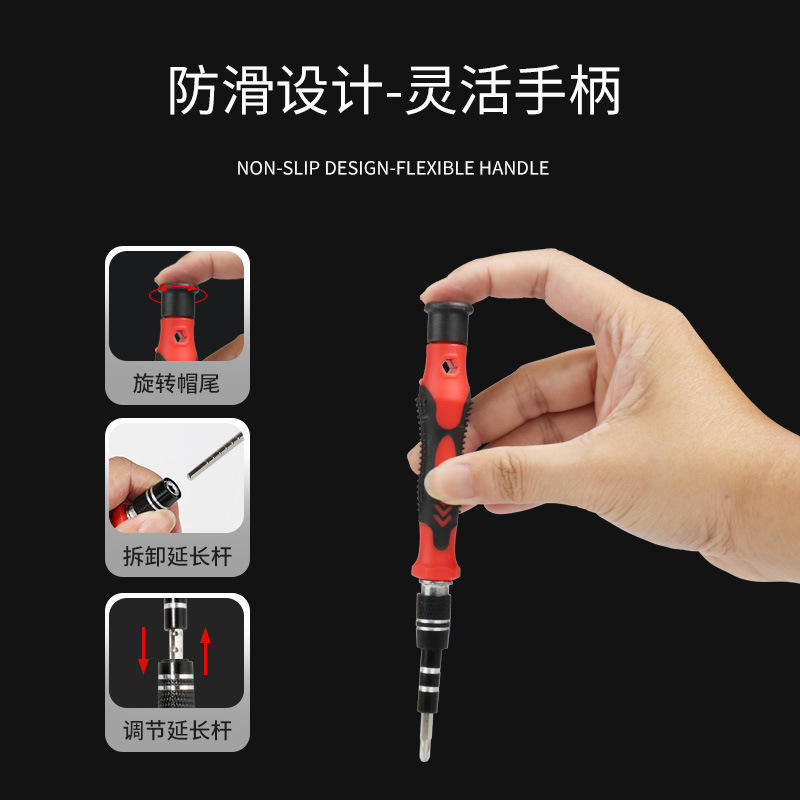 防滑设计-灵活手柄

NON-SLIP DESIGN-FLEXIBLE HANDLE

旋转帽尾

拆卸延长杆

调节延长杆