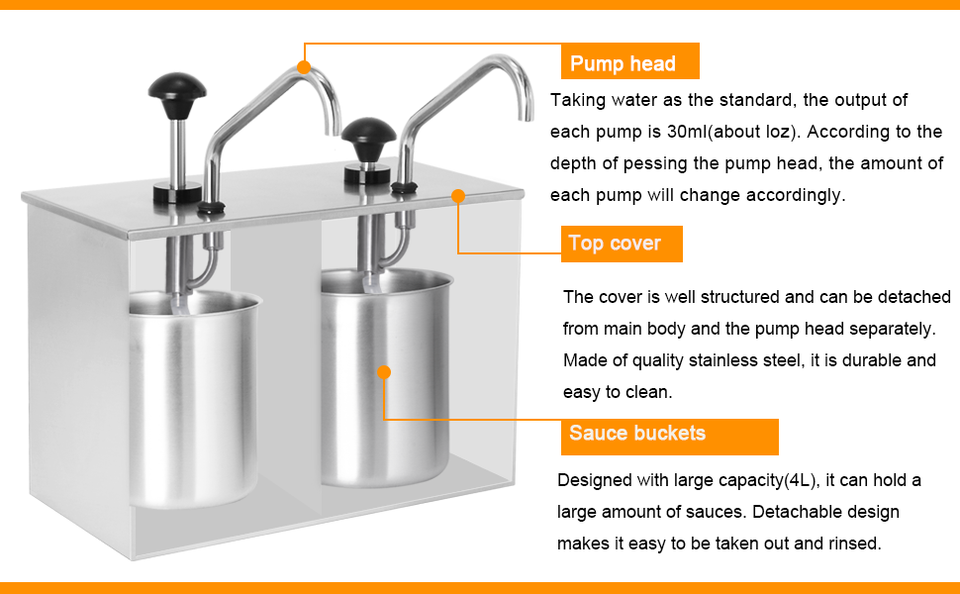 Pump head

Taking water as the standard, the output of each pump is 30ml(about loz). According to the depth of pessing the pump head, the amount of each pump will change accordingly.

Top cover

The cover is well structured and can be detached from main body and the pump head separately. Made of quality stainless steel, it is durable and easy to clean.

Sauce buckets

Designed with large capacity(4L), it can hold a large amount of sauces. Detachable design makes it easy to be taken out and rinsed.