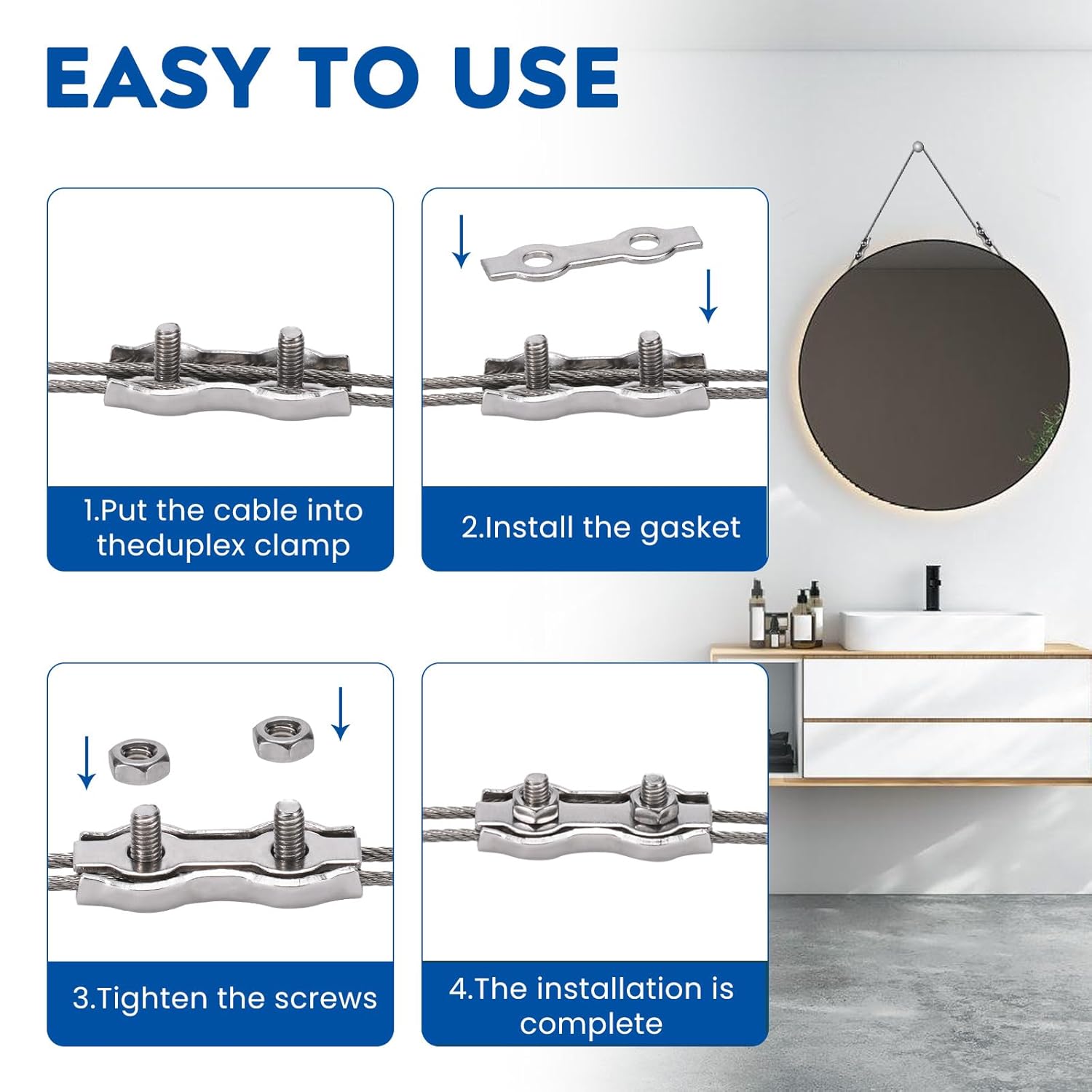 EASY TO USE

1.Put the cable into theduplex clamp

2.Install the gasket

3.Tighten the screws

4.The installation is complete