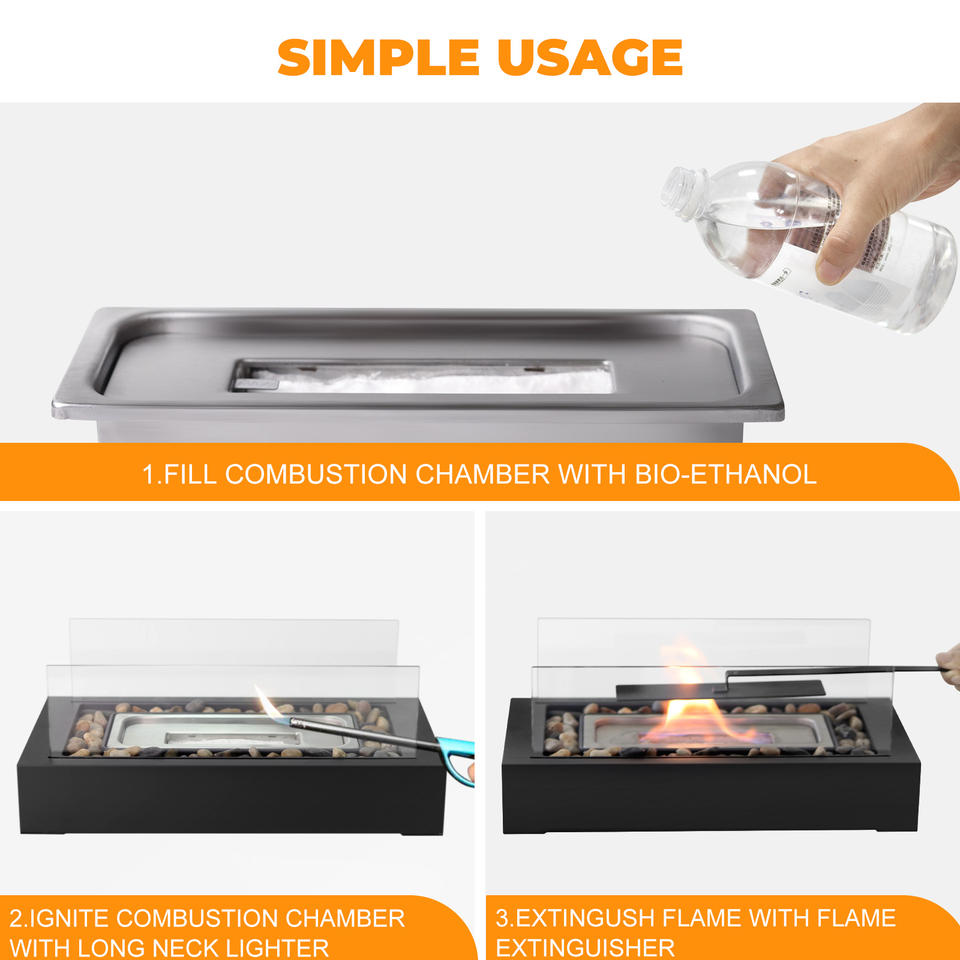 SIMPLE USAGE

1.FILL COMBUSTION CHAMBER WITH BIO-ETHANOL

2.IGNITE COMBUSTION CHAMBER WITH LONG NECK LIGHTER

3.EXTINGUSH FLAME WITH FLAME EXTINGUISHER