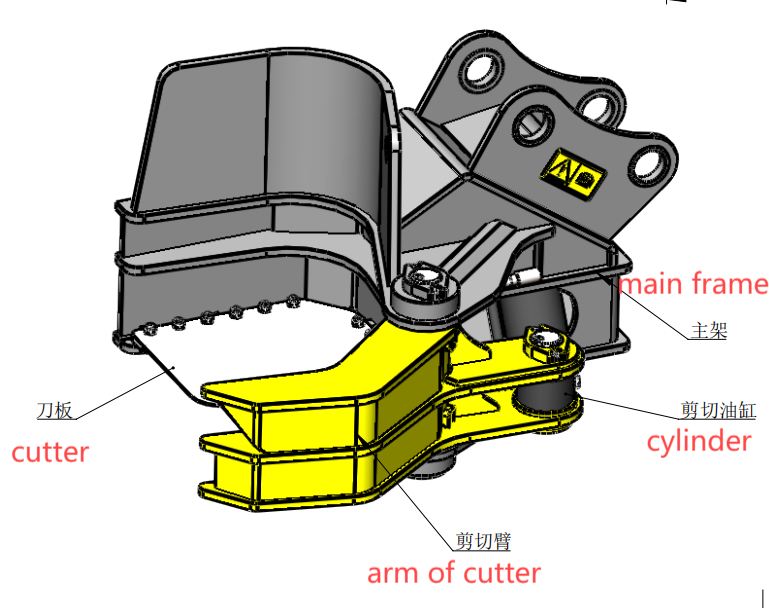 main frame
主架
刀板
cutter
剪切油缸
cylinder
剪切臂
arm of cutter