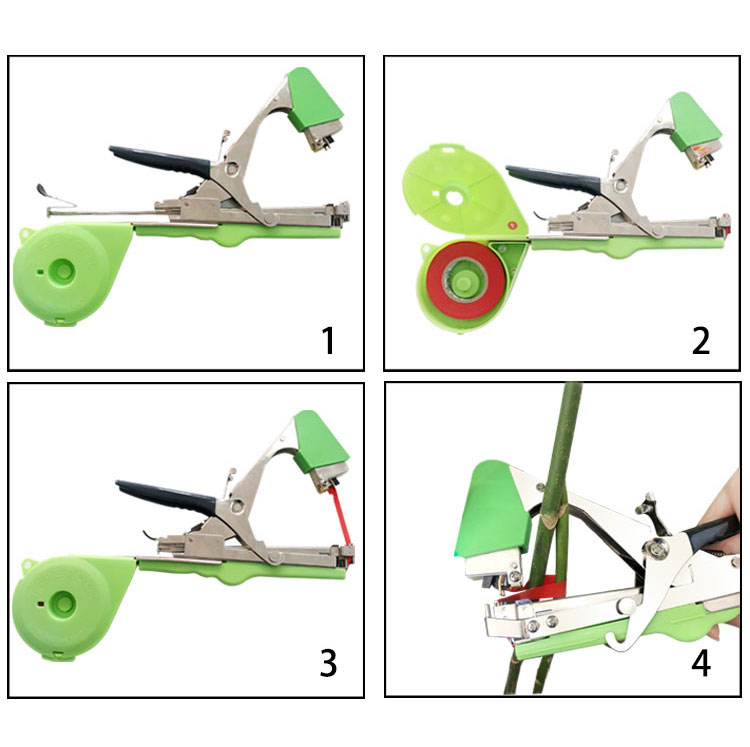 1

2

3

4