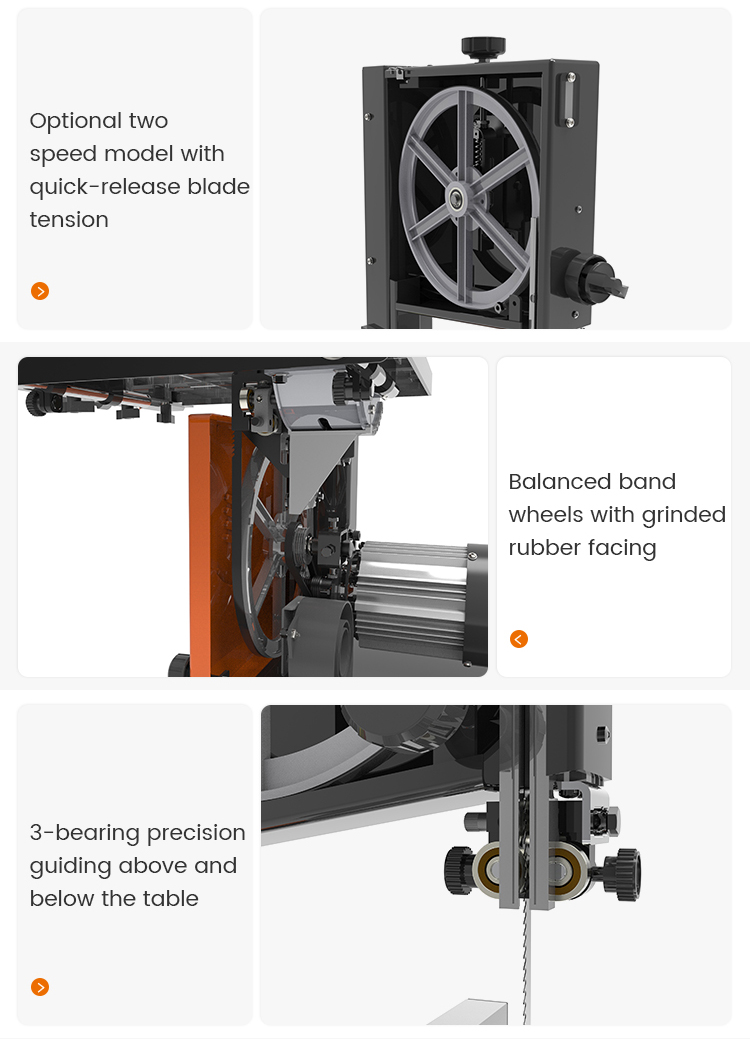 Optional two speed model with quick-release blade tension

Balanced band wheels with grinded rubber facing

3-bearing precision guiding above and below the table