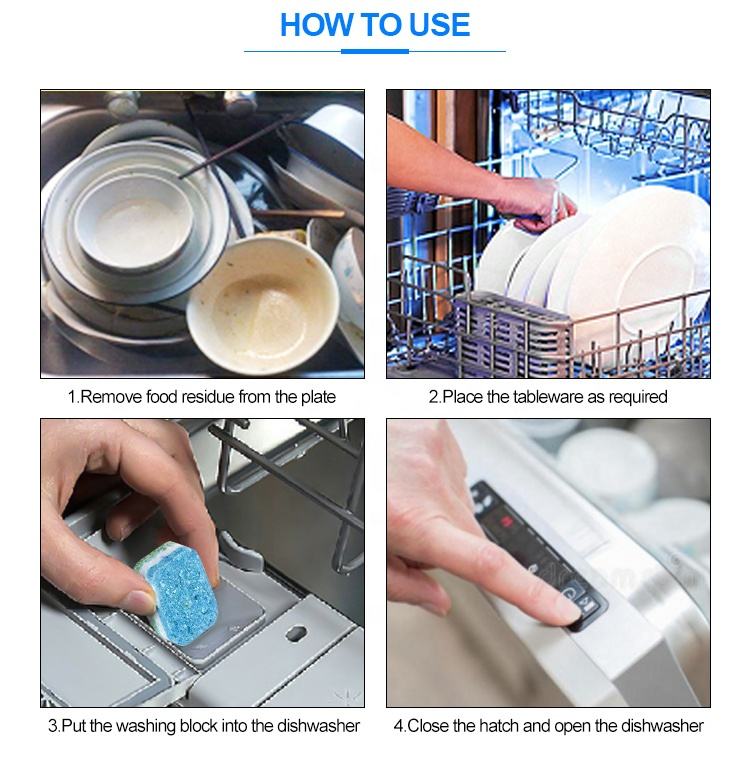 HOW TO USE

1.Remove food residue from the plate

2.Place the tableware as required

3.Put the washing block into the dishwasher

4.Close the hatch and open the dishwasher