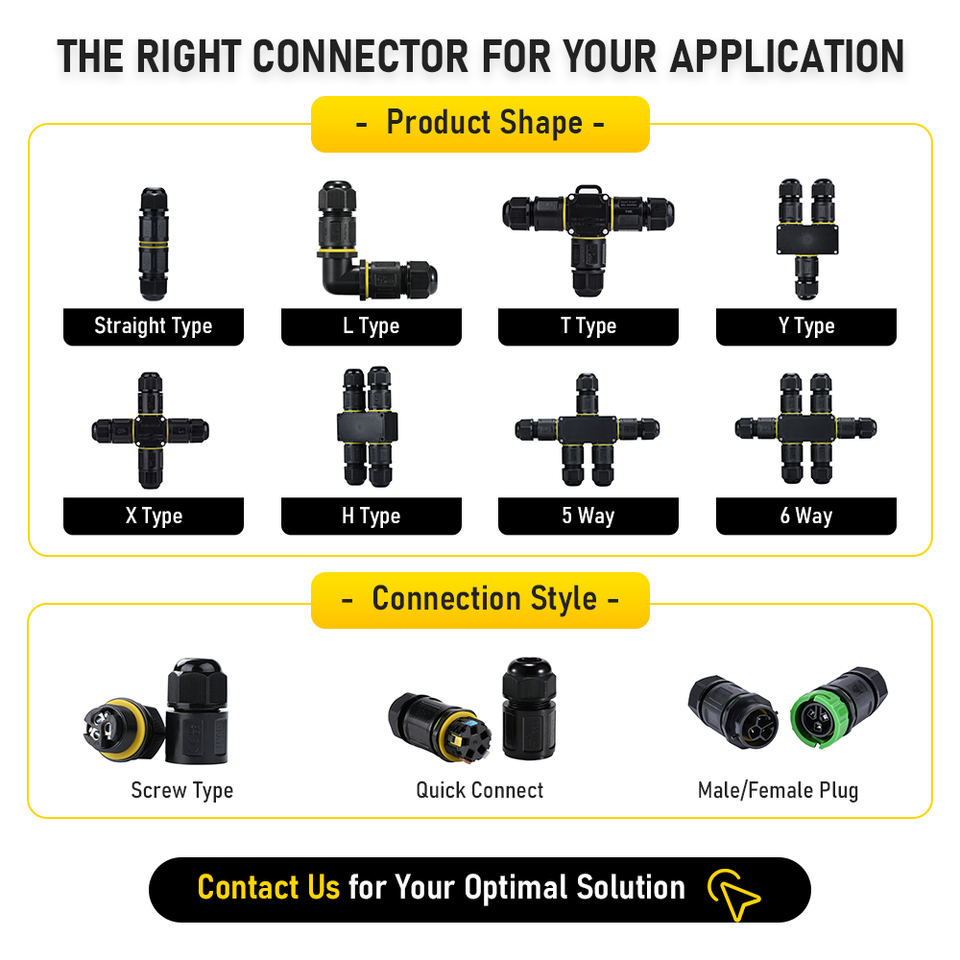 THE RIGHT CONNECTOR FOR YOUR APPLICATION

- Product Shape -

Straight Type

L Type

T Type

Y Type

X Type

H Type

5 Way

6 Way

- Connection Style -

Screw Type

Quick Connect

Male/Female Plug

Contact Us for Your Optimal Solution