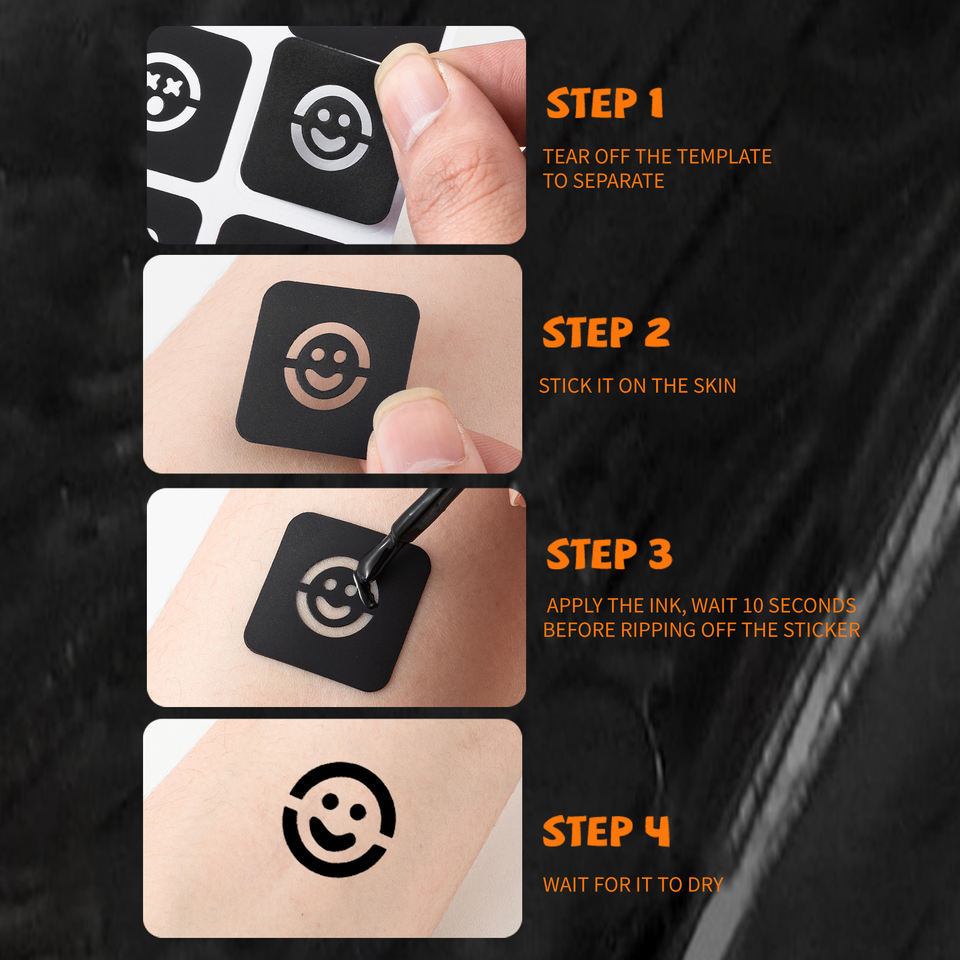 STEP 1

TEAR OFF THE TEMPLATE TO SEPARATE

STEP 2

STICK IT ON THE SKIN

STEP 3

APPLY THE INK, WAIT 10 SECONDS BEFORE RIPPING OFF THE STICKER

STEP 4

WAIT FOR IT TO DRY