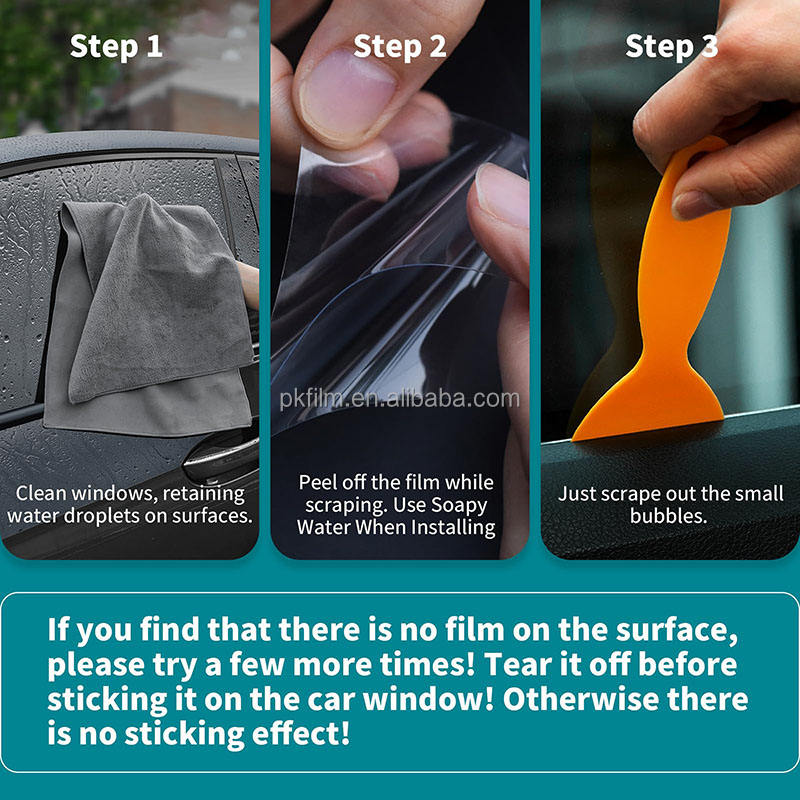 Step 1

Clean windows, retaining water droplets on surfaces.

Step 2

pkfilm.en.alibaba.com

Peel off the film while scraping. Use Soapy Water When Installing

Step 3

Just scrape out the small bubbles.

If you find that there is no film on the surface, please try a few more times! Tear it off before sticking it on the car window! Otherwise there is no sticking effect!