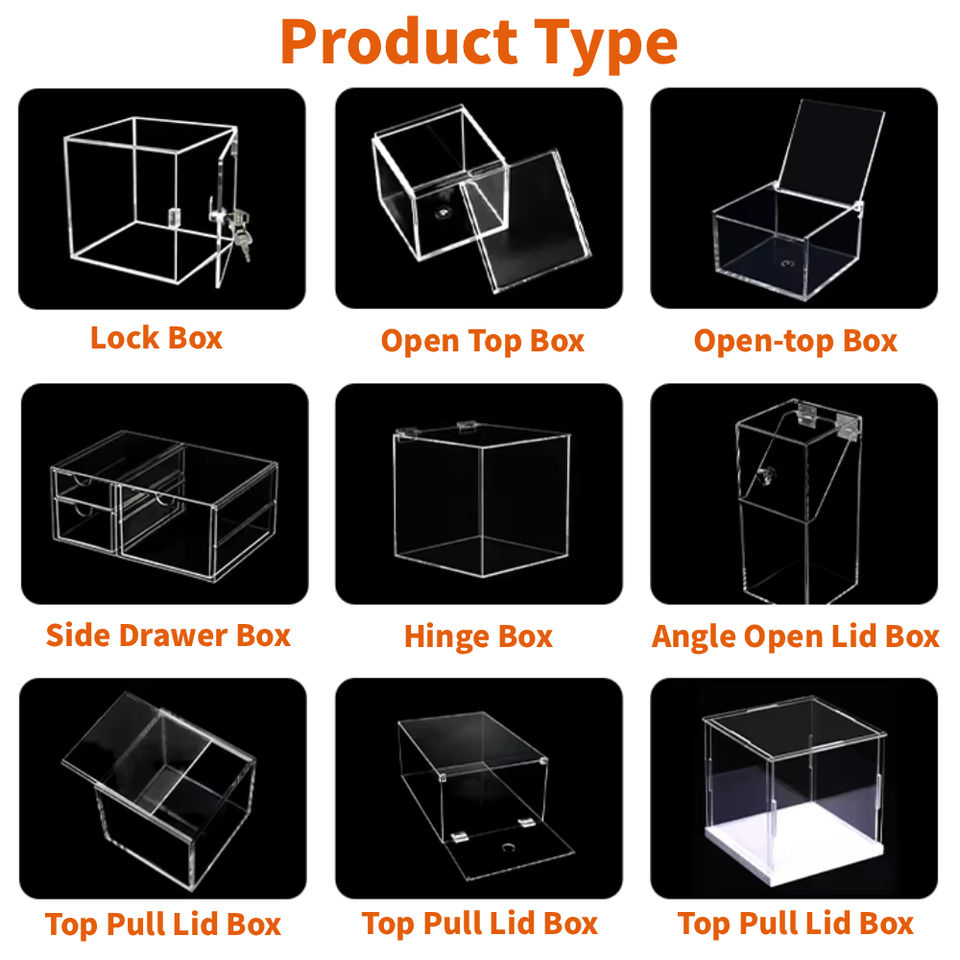 Product Type

Lock Box

Open Top Box

Open-top Box

Side Drawer Box

Hinge Box

Angle Open Lid Box

Top Pull Lid Box

Top Pull Lid Box

Top Pull Lid Box