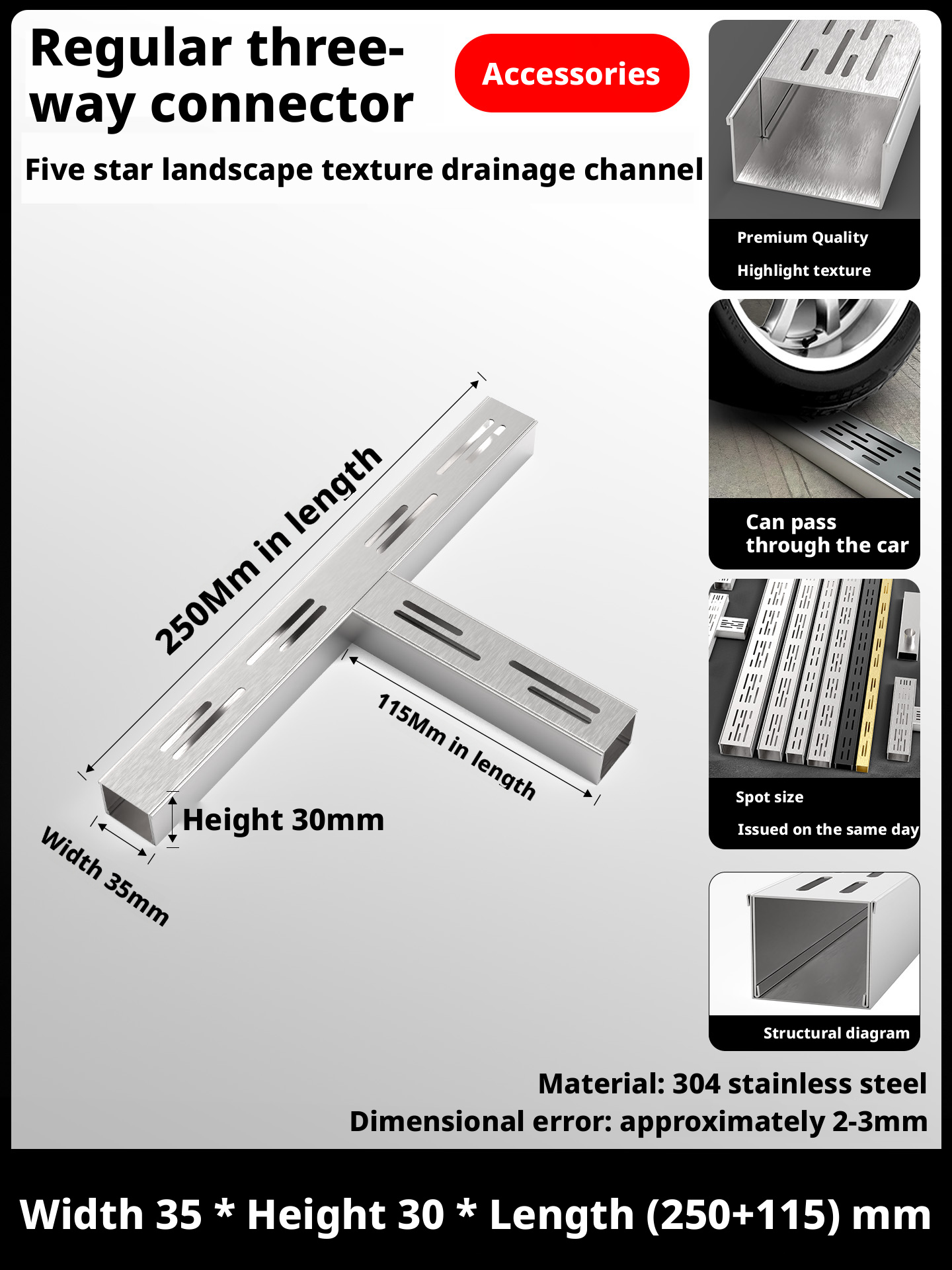 Regular three-way connector

Accessories

Five star landscape texture drainage channel

Premium Quality
Highlight texture

Can pass through the car

Spot size
Issued on the same day

Structural diagram

250Mm in length

115Mm in length

Height 30mm

Width 35mm

Material: 304 stainless steel
Dimensional error: approximately 2-3mm

Width 35 * Height 30 * Length (250+115) mm