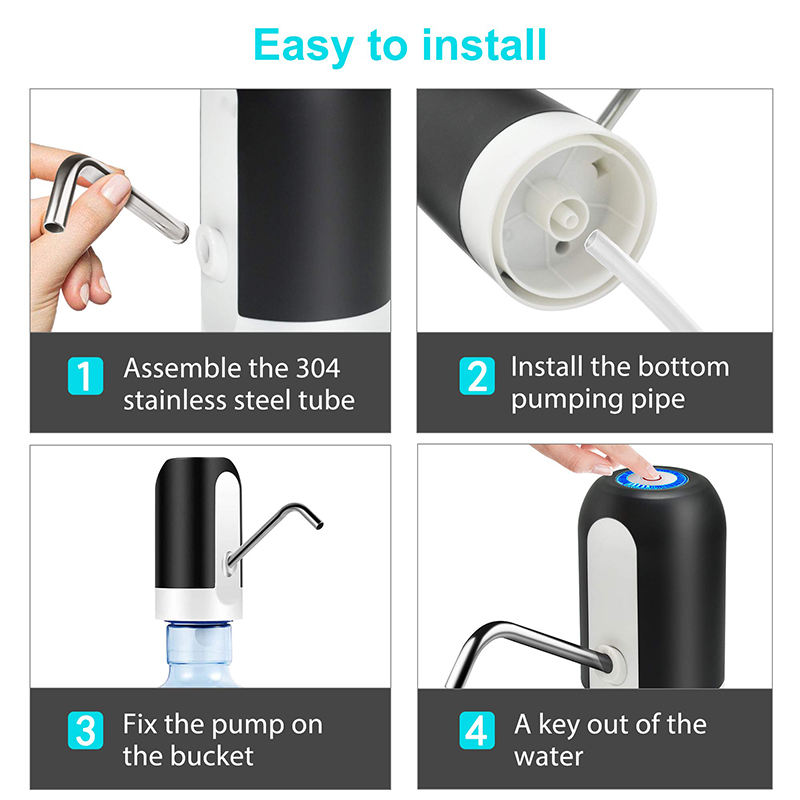 Easy to install

1 Assemble the 304 stainless steel tube

2 Install the bottom pumping pipe

3 Fix the pump on the bucket

4 A key out of the water