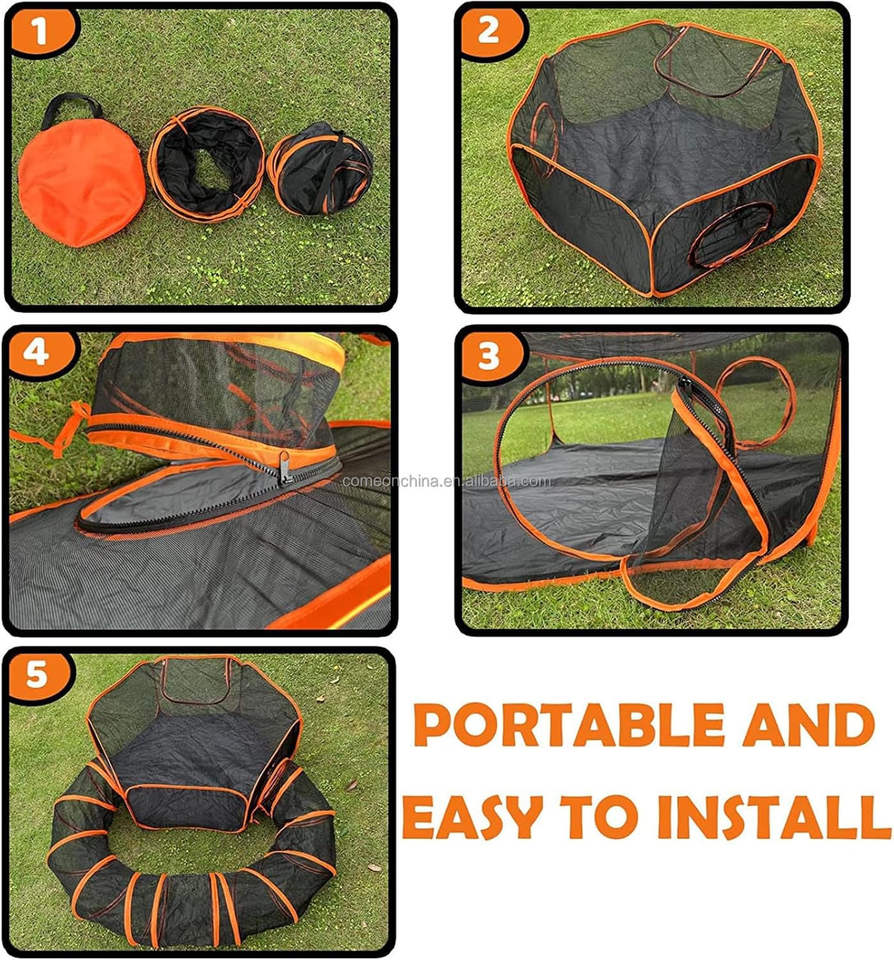 1

2

4

3

comeonchina.en.alibaba.com

5

PORTABLE AND EASY TO INSTALL