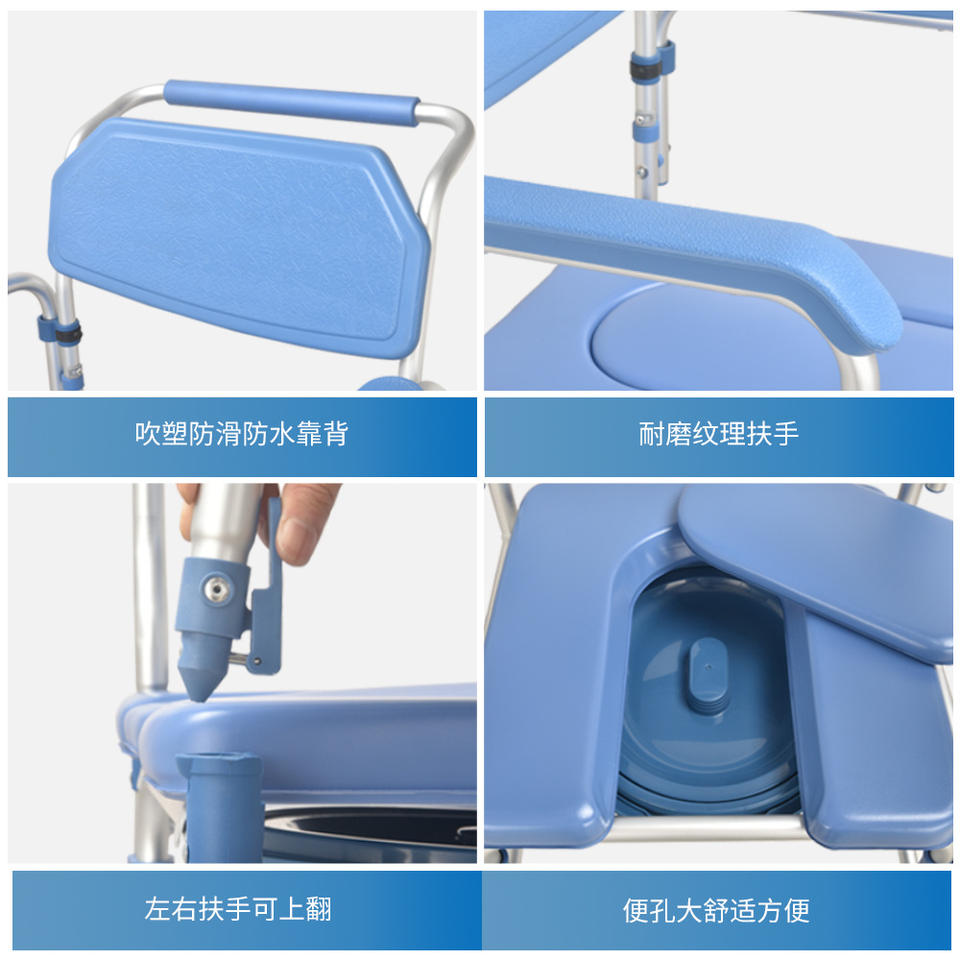 吹塑防滑防水靠背

耐磨纹理扶手

左右扶手可上翻

便孔大舒适方便