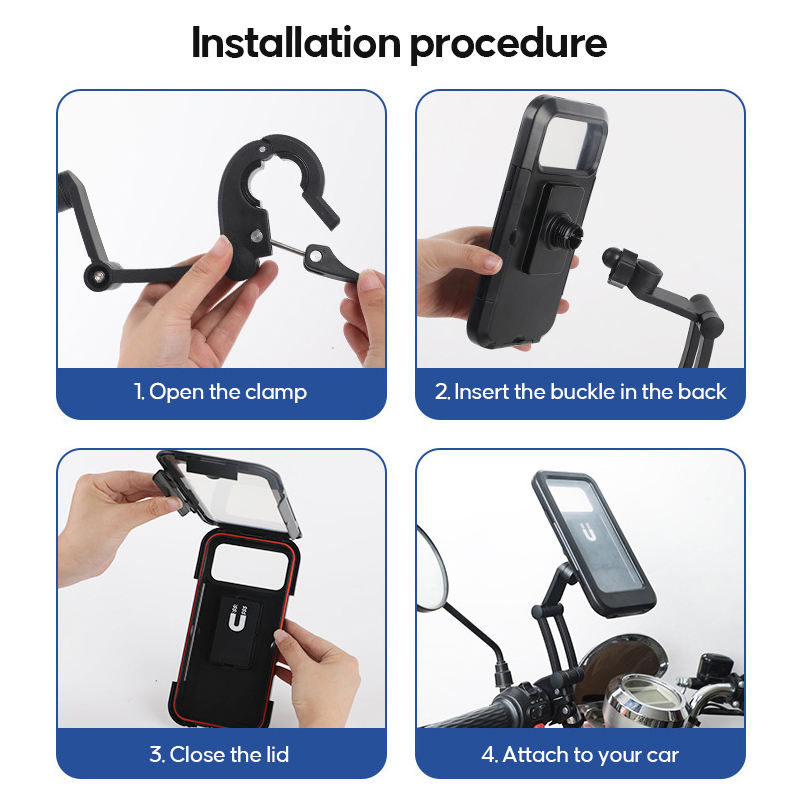 Installation procedure

1. Open the clamp

2. Insert the buckle in the back

3. Close the lid

4. Attach to your car