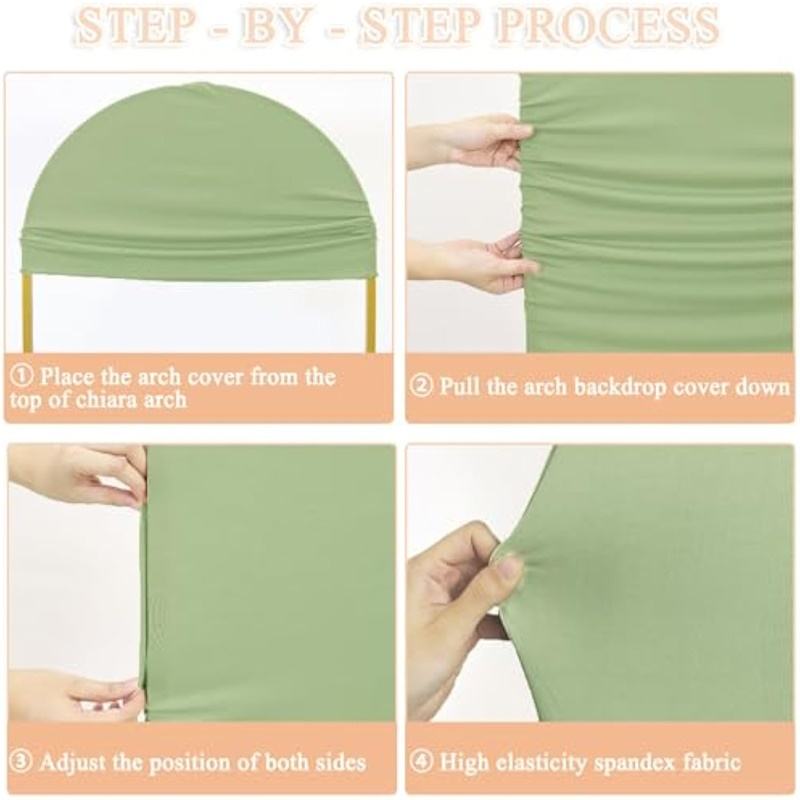 STEP - BY - STEP PROCESS

① Place the arch cover from the top of chiara arch

② Pull the arch backdrop cover down

③ Adjust the position of both sides

④ High elasticity spandex fabric