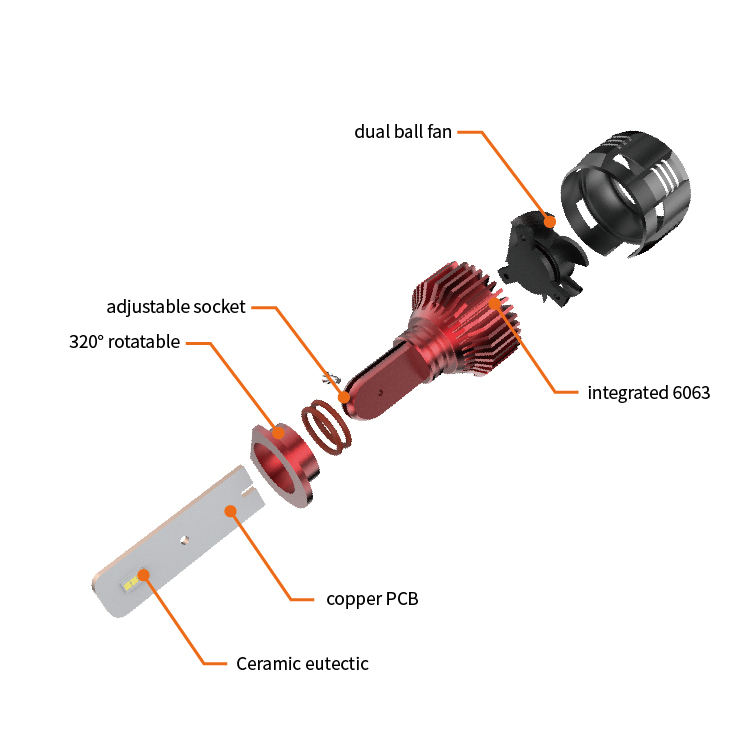 dual ball fan

adjustable socket

320° rotatable

integrated 6063

copper PCB

Ceramic eutectic