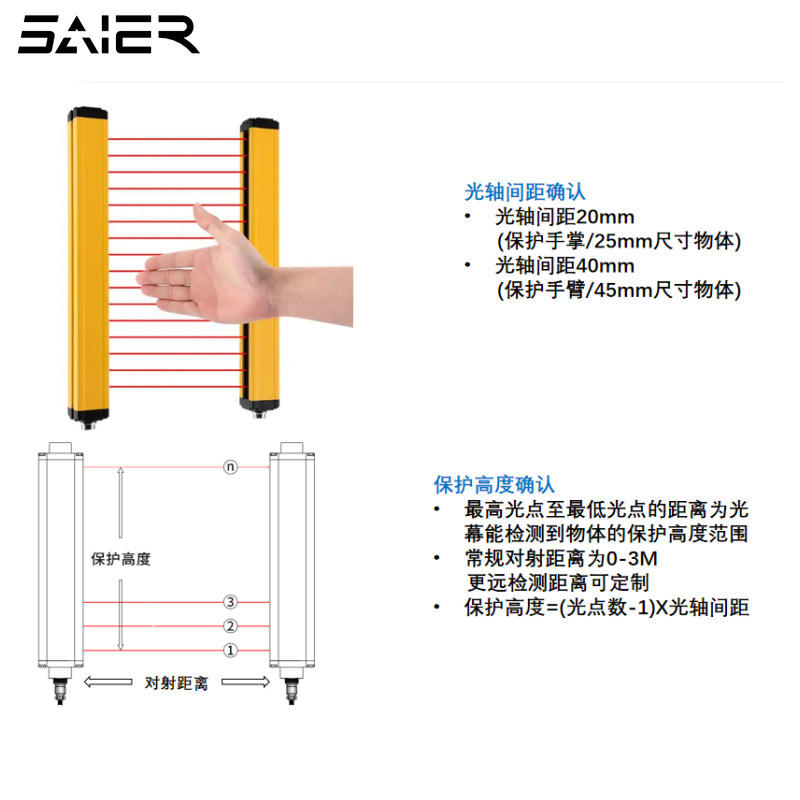 SAIER

光轴间距确认
• 光轴间距20mm
(保护手掌/25mm尺寸物体)
• 光轴间距40mm
(保护手臂/45mm尺寸物体)

n
保护高度
3
2
1
对射距离

保护高度确认
• 最高光点至最低光点的距离为光幕能检测到物体的保护高度范围
• 常规对射距离为0-3M
更远检测距离可定制
• 保护高度=(光点数-1)X光轴间距