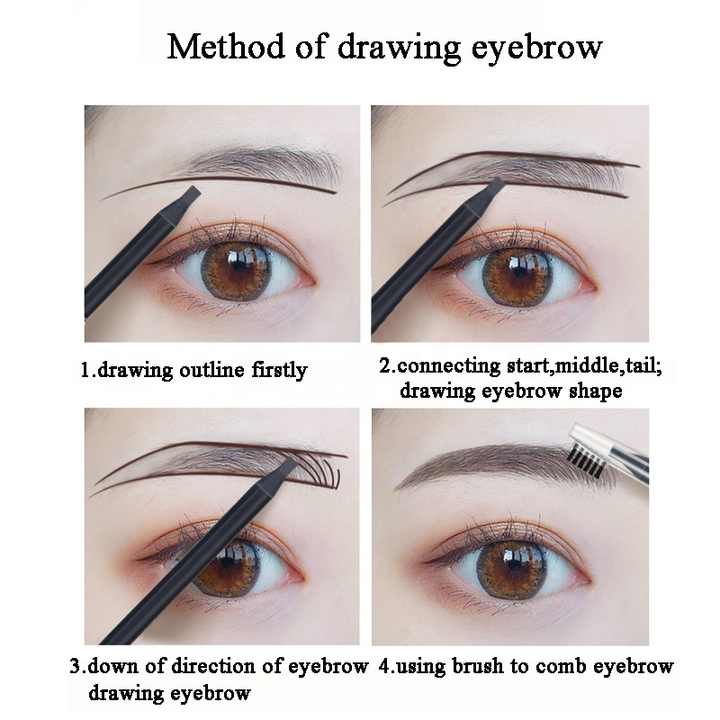 Method of drawing eyebrow

1.drawing outline firstly

2.connecting start,middle,tail; drawing eyebrow shape

3.down of direction of eyebrow drawing eyebrow

4.using brush to comb eyebrow