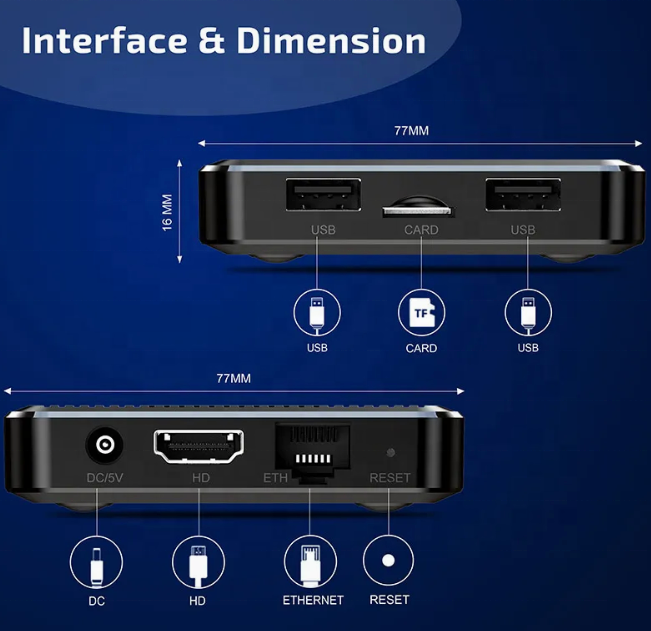 Interface & Dimension

77MM

16 MM

USB CARD USB

TF

USB CARD USB

77MM

DC/5V HD ETH RESET

DC HD ETHERNET RESET