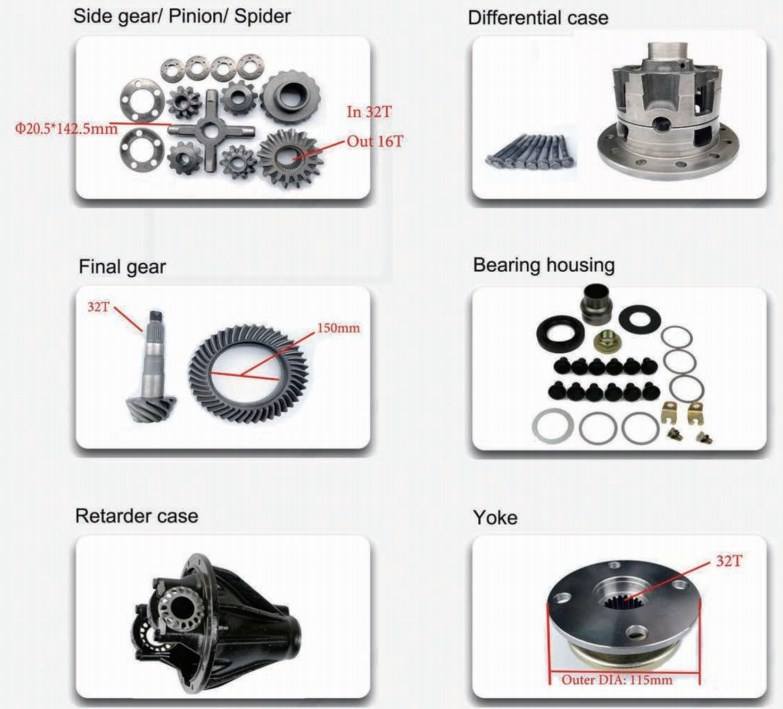 Side gear/ Pinion/ Spider

Φ20.5*142.5mm

In 32T

Out 16T

Differential case

Final gear

32T

150mm

Bearing housing

Retarder case

Yoke

32T

Outer DIA: 115mm