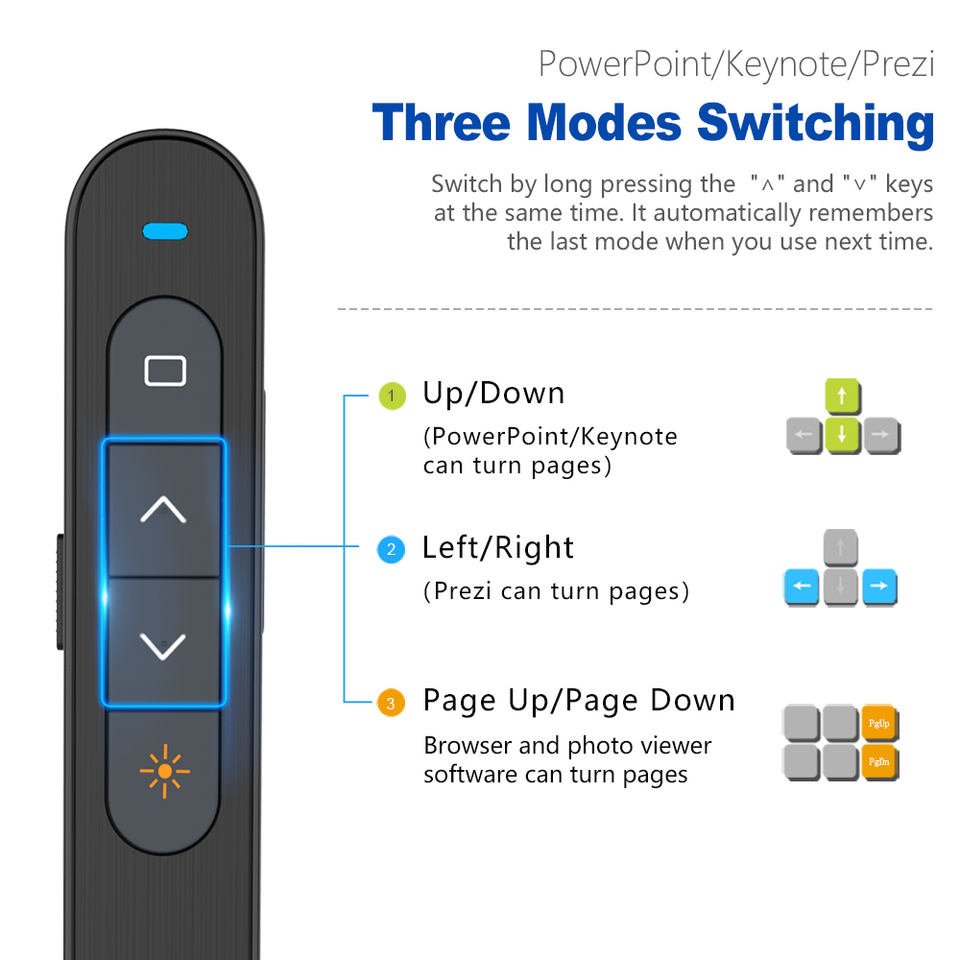 PowerPoint/Keynote/Prezi

Three Modes Switching

Switch by long pressing the "∧" and "∨" keys at the same time. It automatically remembers the last mode when you use next time.

1 Up/Down
(PowerPoint/Keynote can turn pages)

2 Left/Right
(Prezi can turn pages)

3 Page Up/Page Down
Browser and photo viewer software can turn pages

PgUp
PgDn