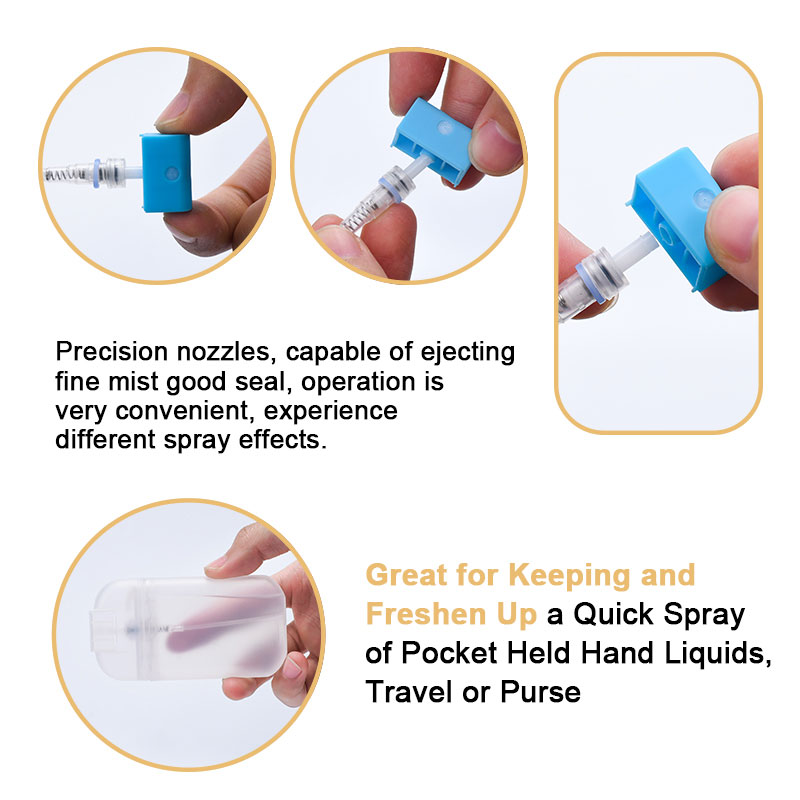 Precision nozzles, capable of ejecting fine mist good seal, operation is very convenient, experience different spray effects.

Great for Keeping and Freshen Up a Quick Spray of Pocket Held Hand Liquids, Travel or Purse