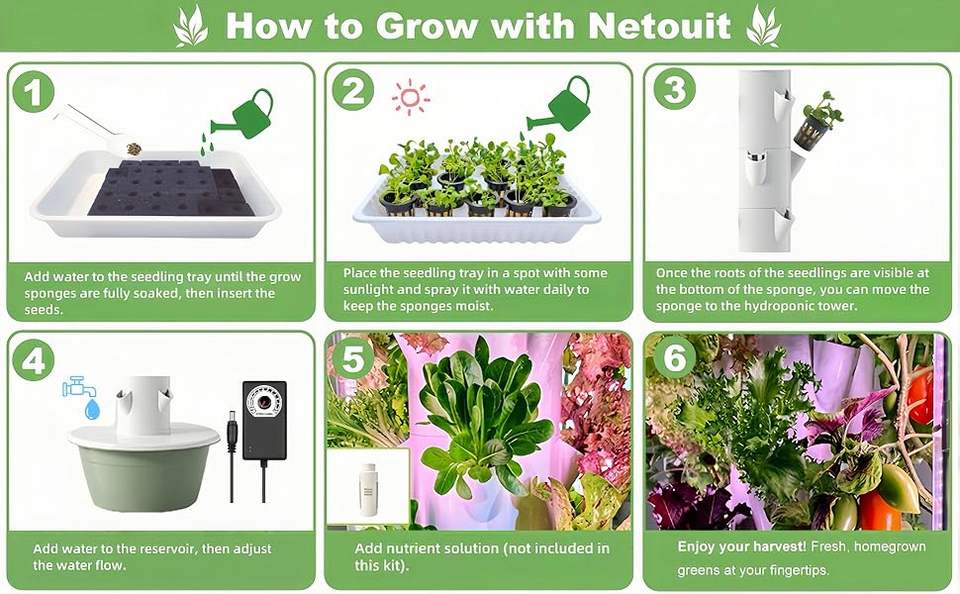 How to Grow with Netouit

1

Add water to the seedling tray until the grow sponges are fully soaked, then insert the seeds.

2

Place the seedling tray in a spot with some sunlight and spray it with water daily to keep the sponges moist.

3

Once the roots of the seedlings are visible at the bottom of the sponge, you can move the sponge to the hydroponic tower.

4

Add water to the reservoir, then adjust the water flow.

5

Add nutrient solution (not included in this kit).

6

Enjoy your harvest! Fresh, homegrown greens at your fingertips.