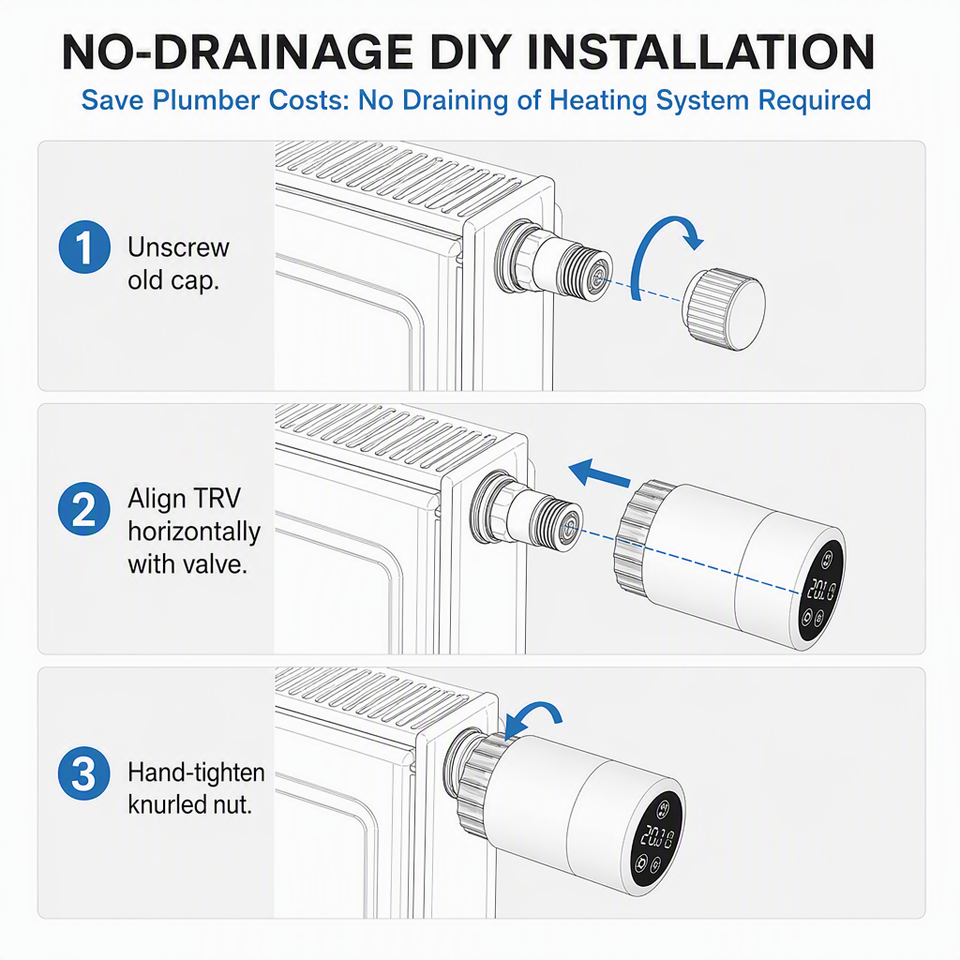 NO-DRAINAGE DIY INSTALLATION
Save Plumber Costs: No Draining of Heating System Required

1 Unscrew old cap.

2 Align TRV horizontally with valve.

20.0

3 Hand-tighten knurled nut.

20.0