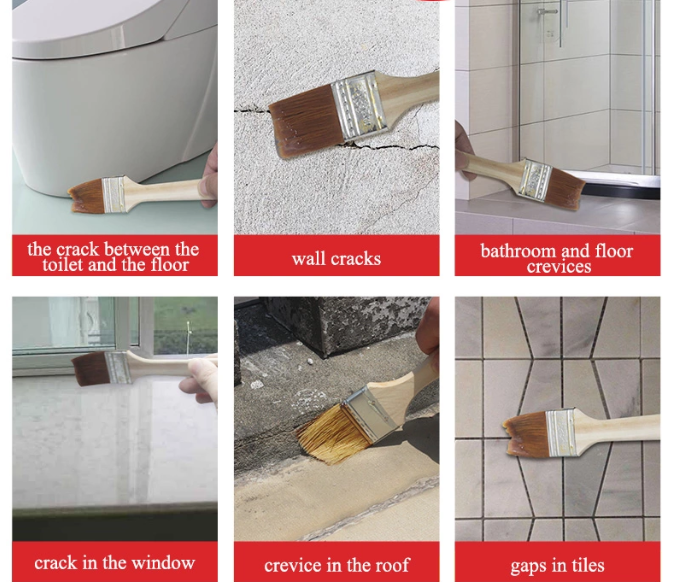 the crack between the toilet and the floor

wall cracks

bathroom and floor crevices

crack in the window

crevice in the roof

gaps in tiles