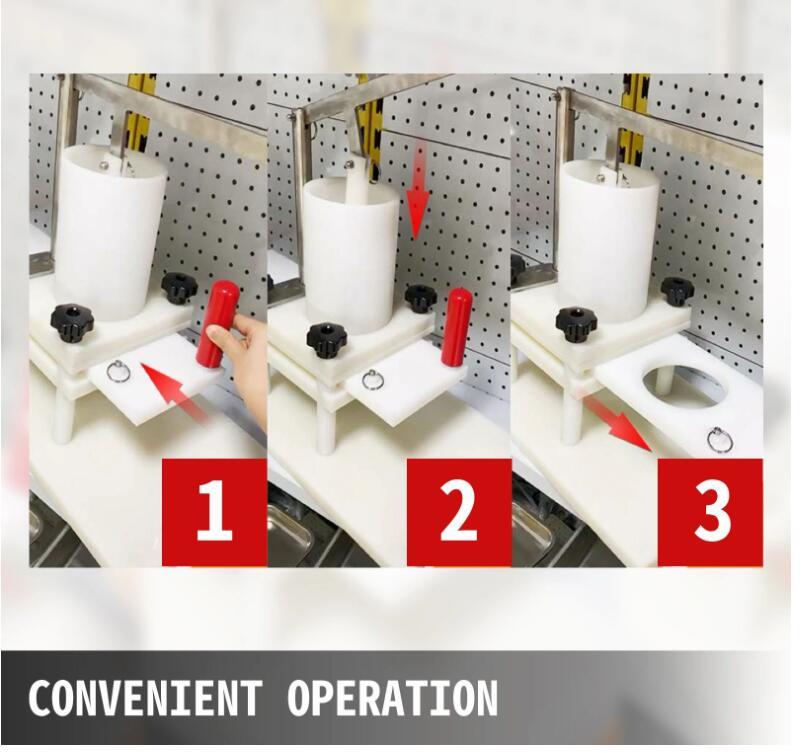 1

2

3

CONVENIENT OPERATION