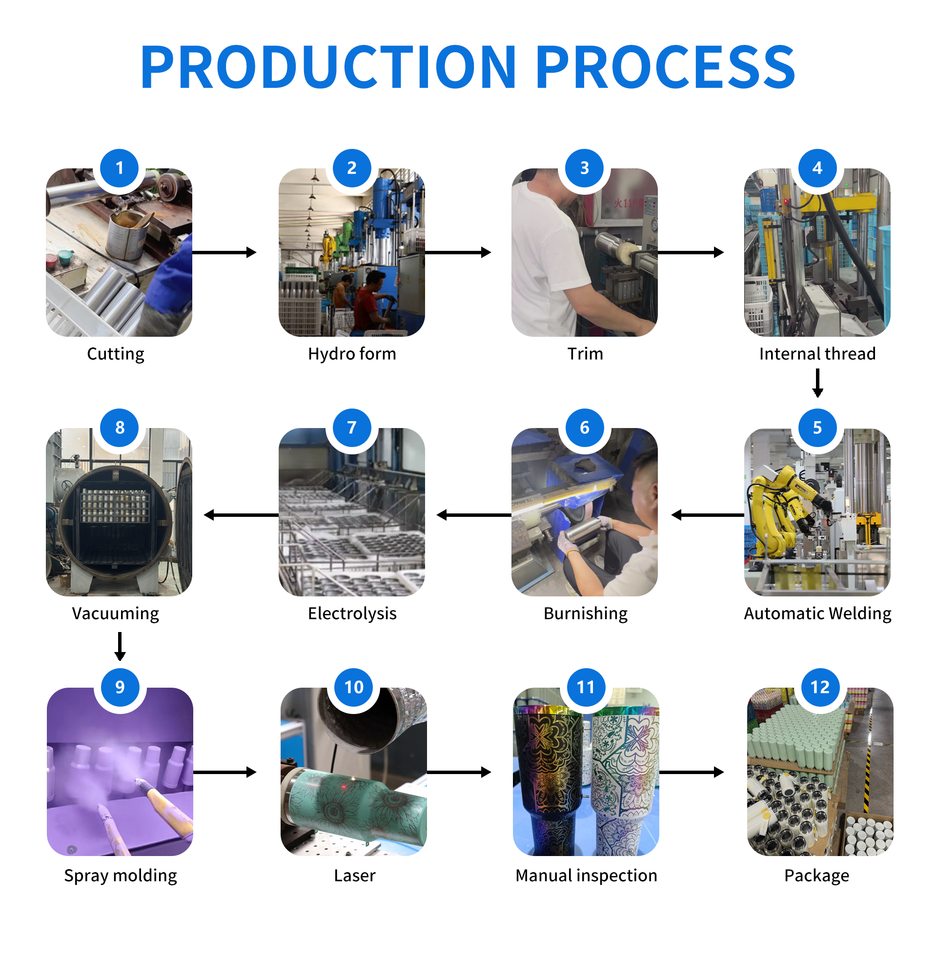 PRODUCTION PROCESS

1
Cutting

2
Hydro form

3
Trim

4
Internal thread

5
Automatic Welding

6
Burnishing

7
Electrolysis

8
Vacuuming

9
Spray molding

10
Laser

11
Manual inspection

12
Package