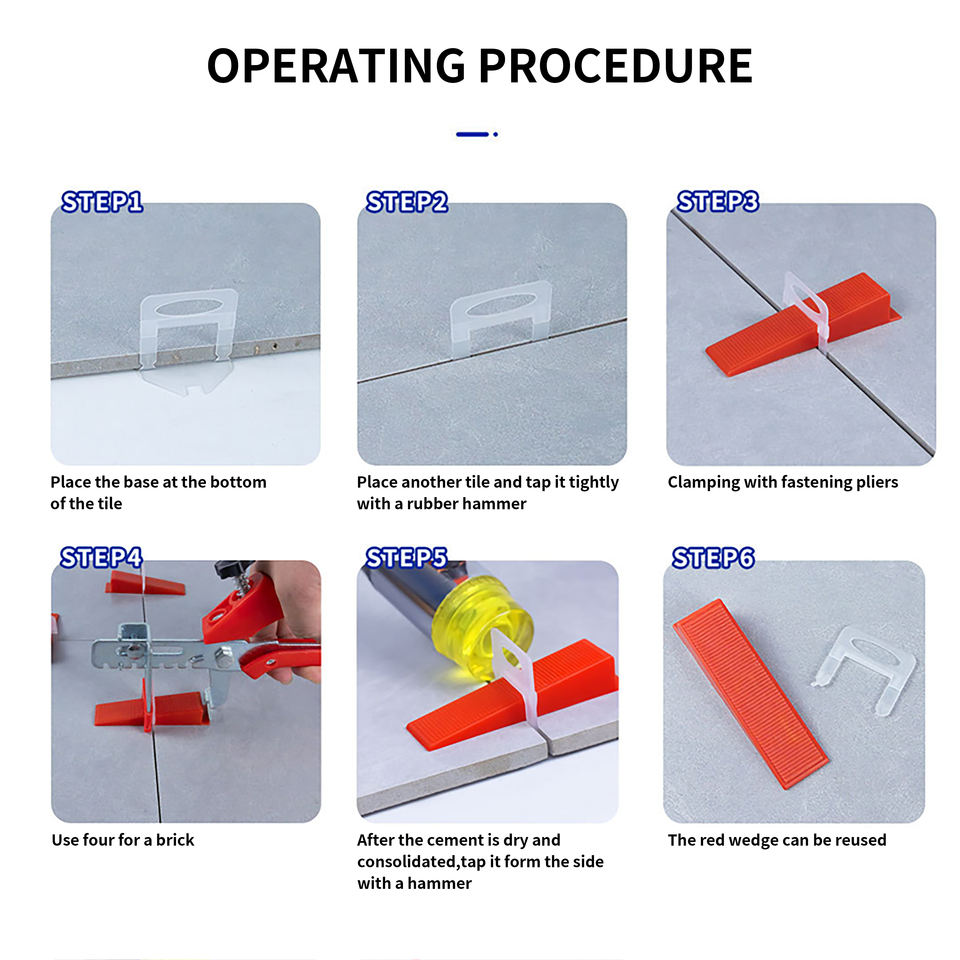 OPERATING PROCEDURE

STEP1

Place the base at the bottom of the tile

STEP2

Place another tile and tap it tightly with a rubber hammer

STEP3

Clamping with fastening pliers

STEP4

Use four for a brick

STEP5

After the cement is dry and consolidated,tap it form the side with a hammer

STEP6

The red wedge can be reused